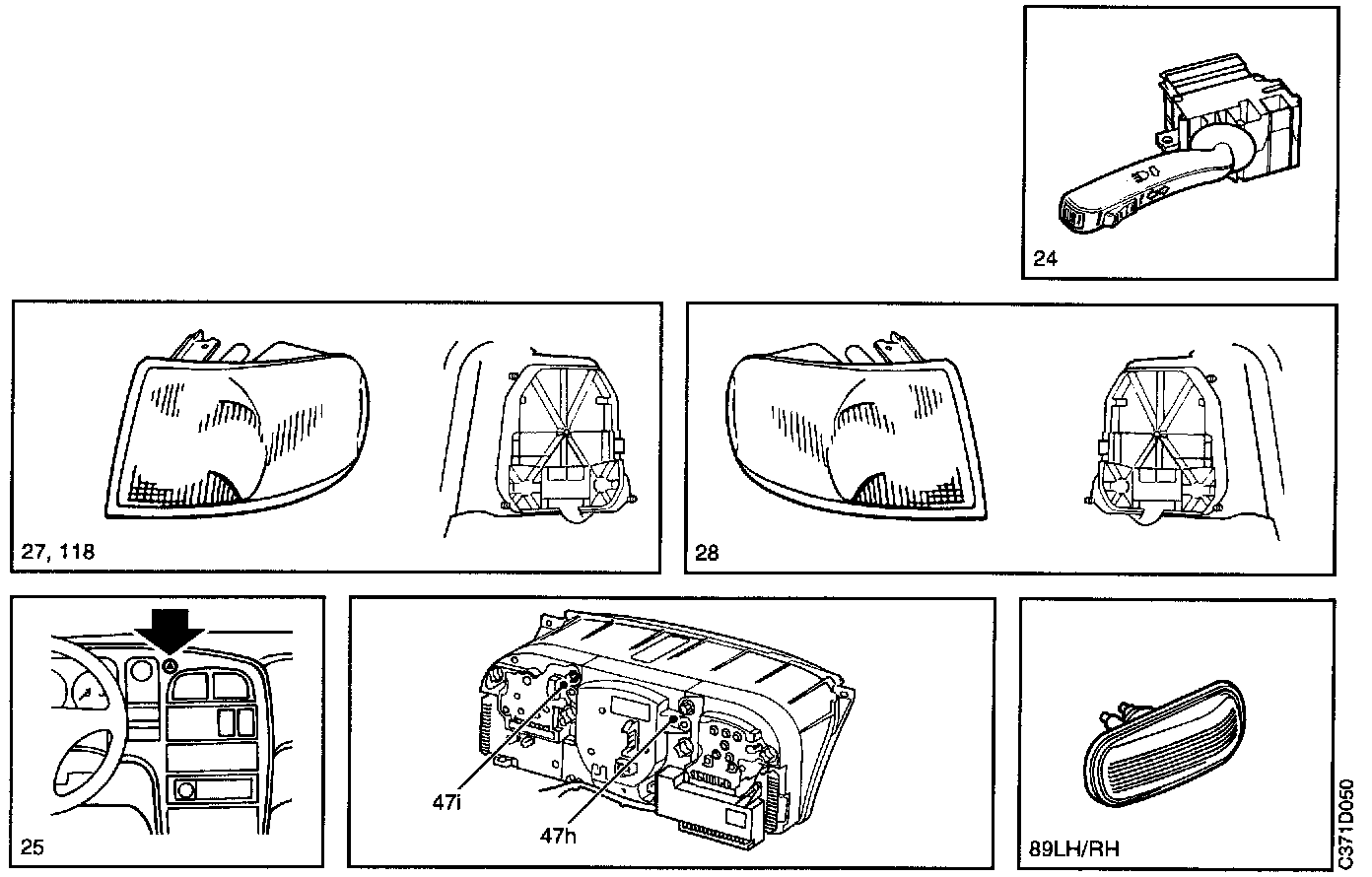 24

27, 118

28

25

47i

47h

89LH/RH

C371D050