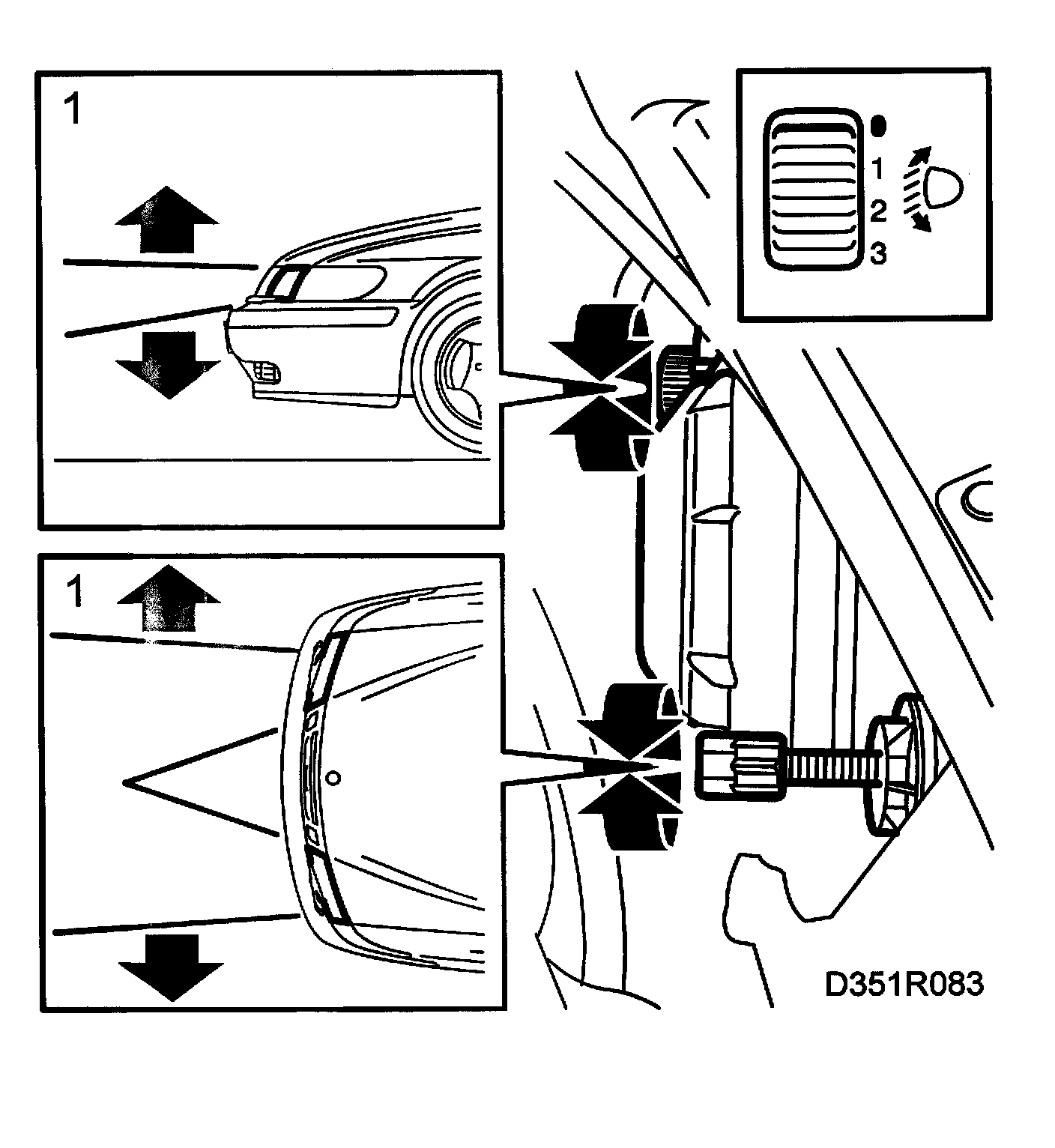 1

0
1
2
3

1

D351R083