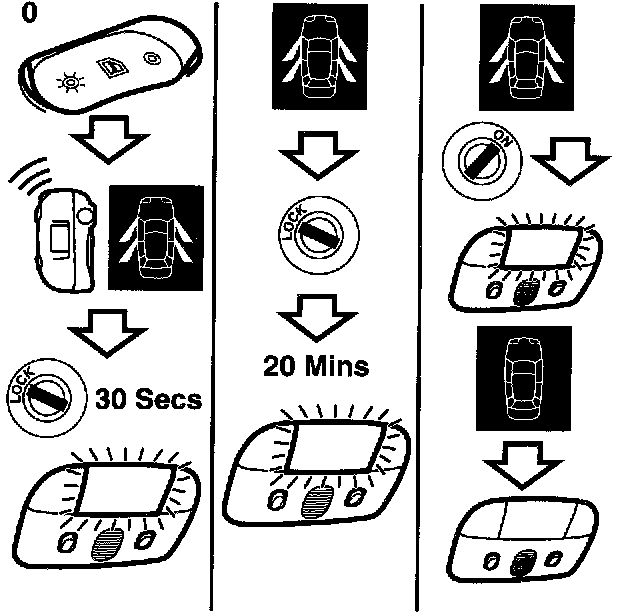 0

LOCK

30 Secs

LOCK

20 Mins

ON