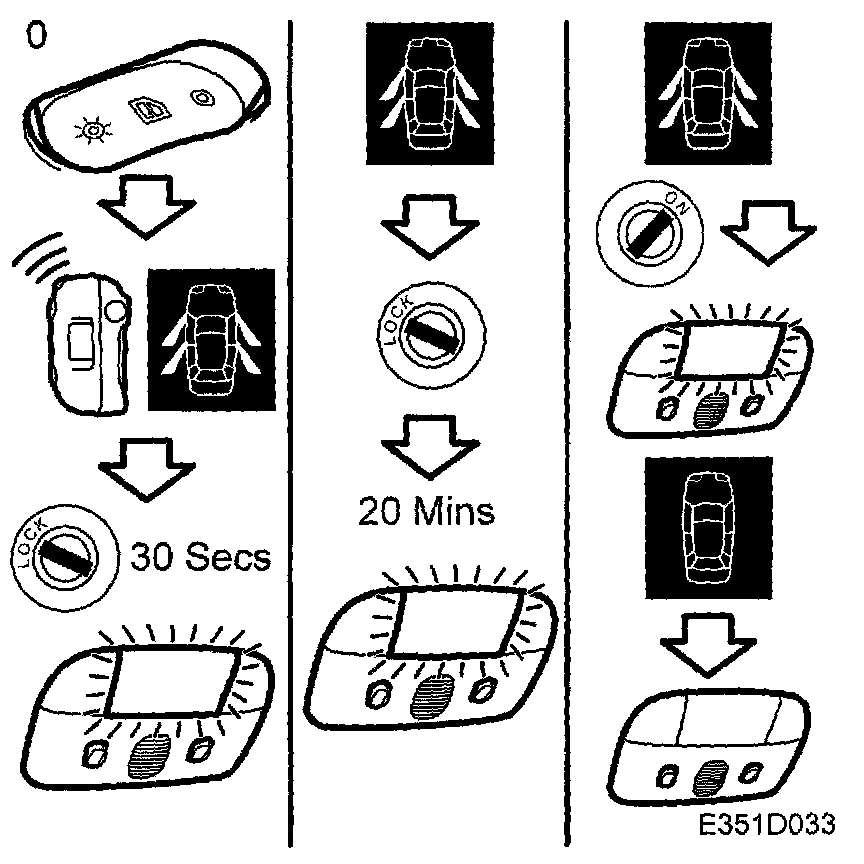 0

LOCK

30 Secs

LOCK

20 Mins

ON

E351D033