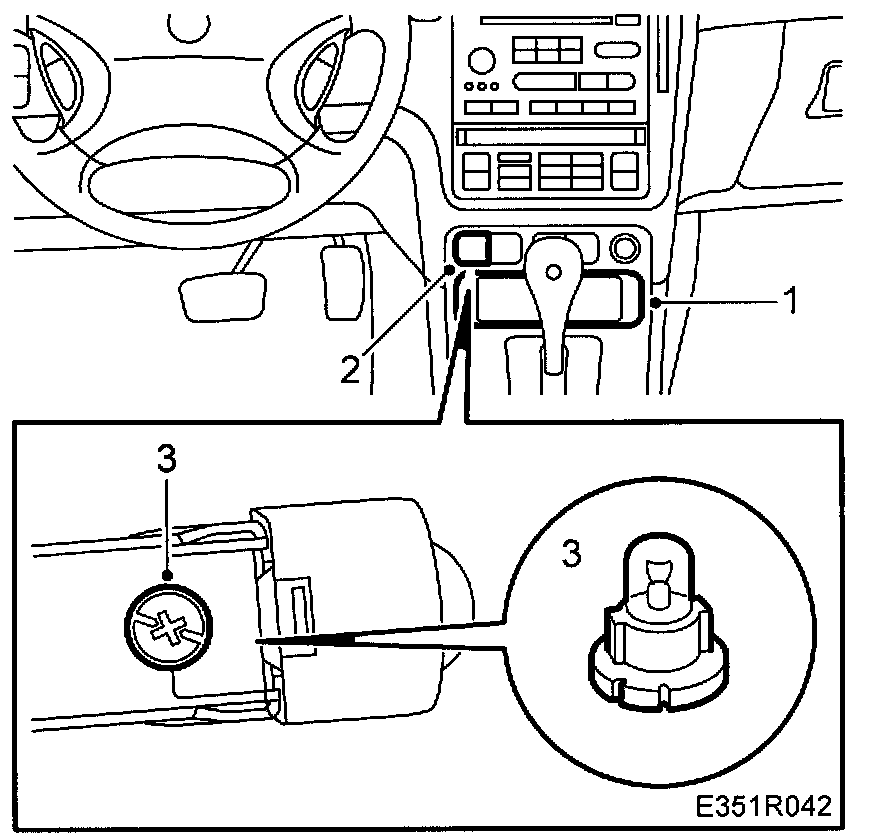 1
2
3
3
E351R042