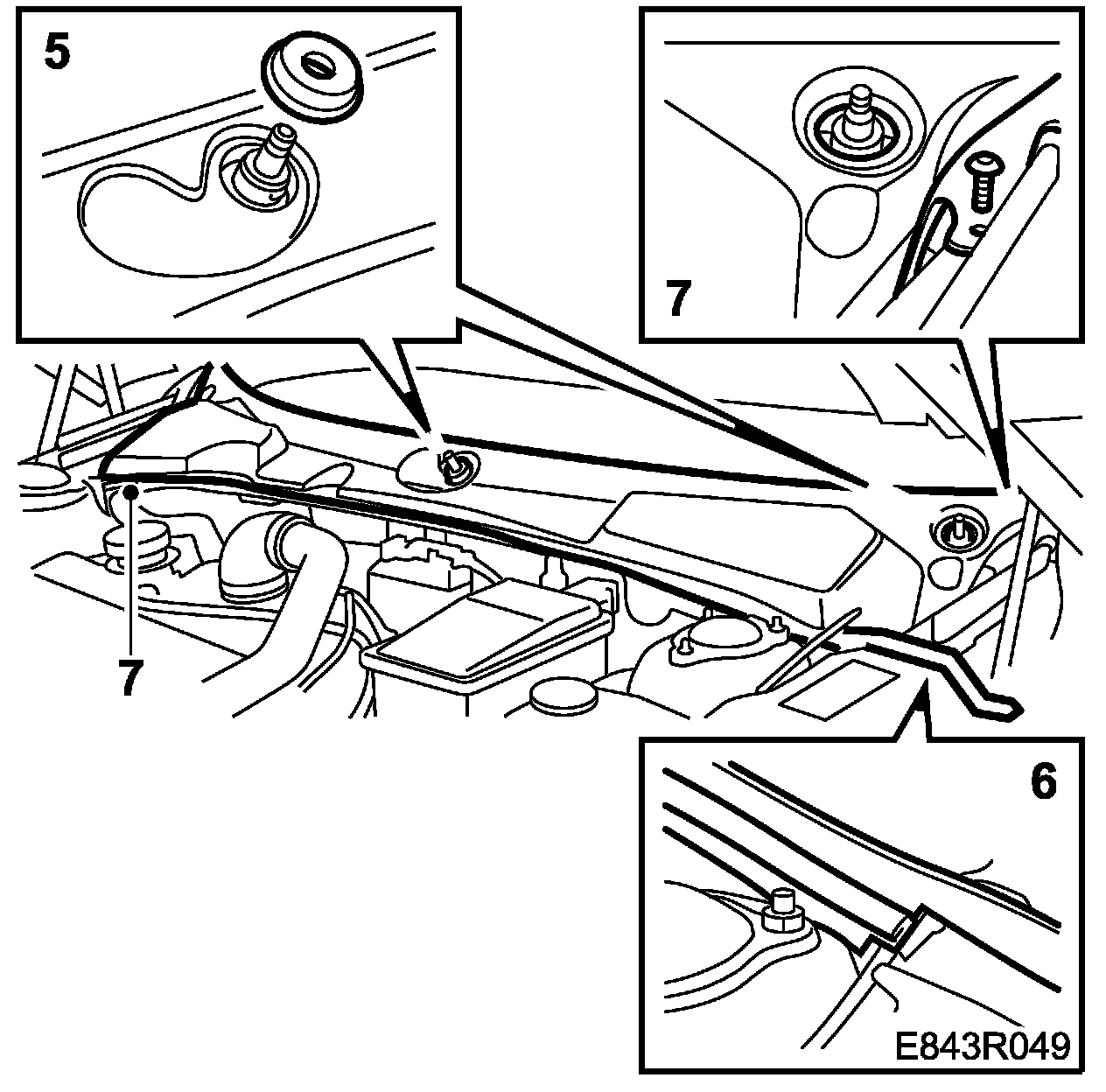 5

7

7

6

E843R049