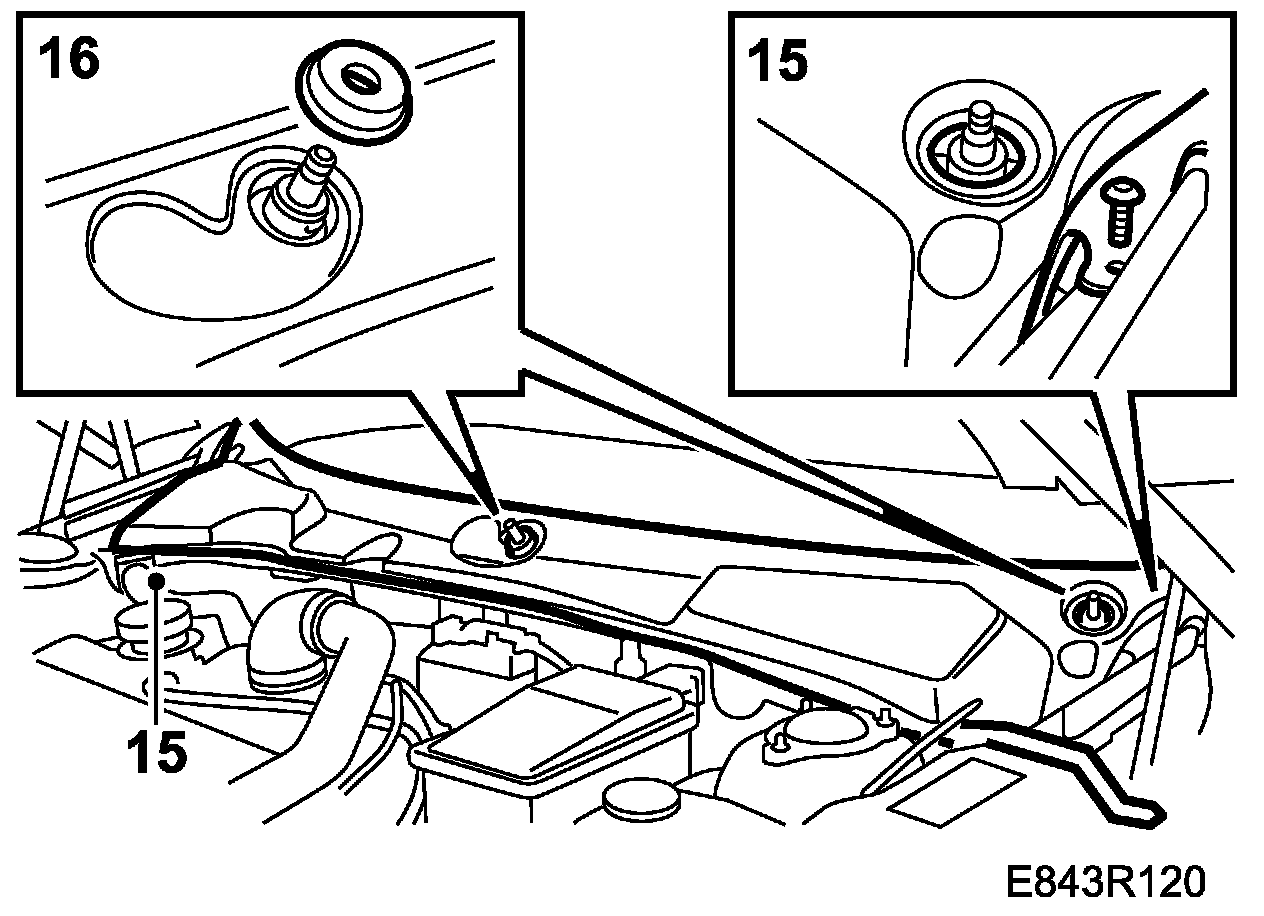 16

15

15

E843R120