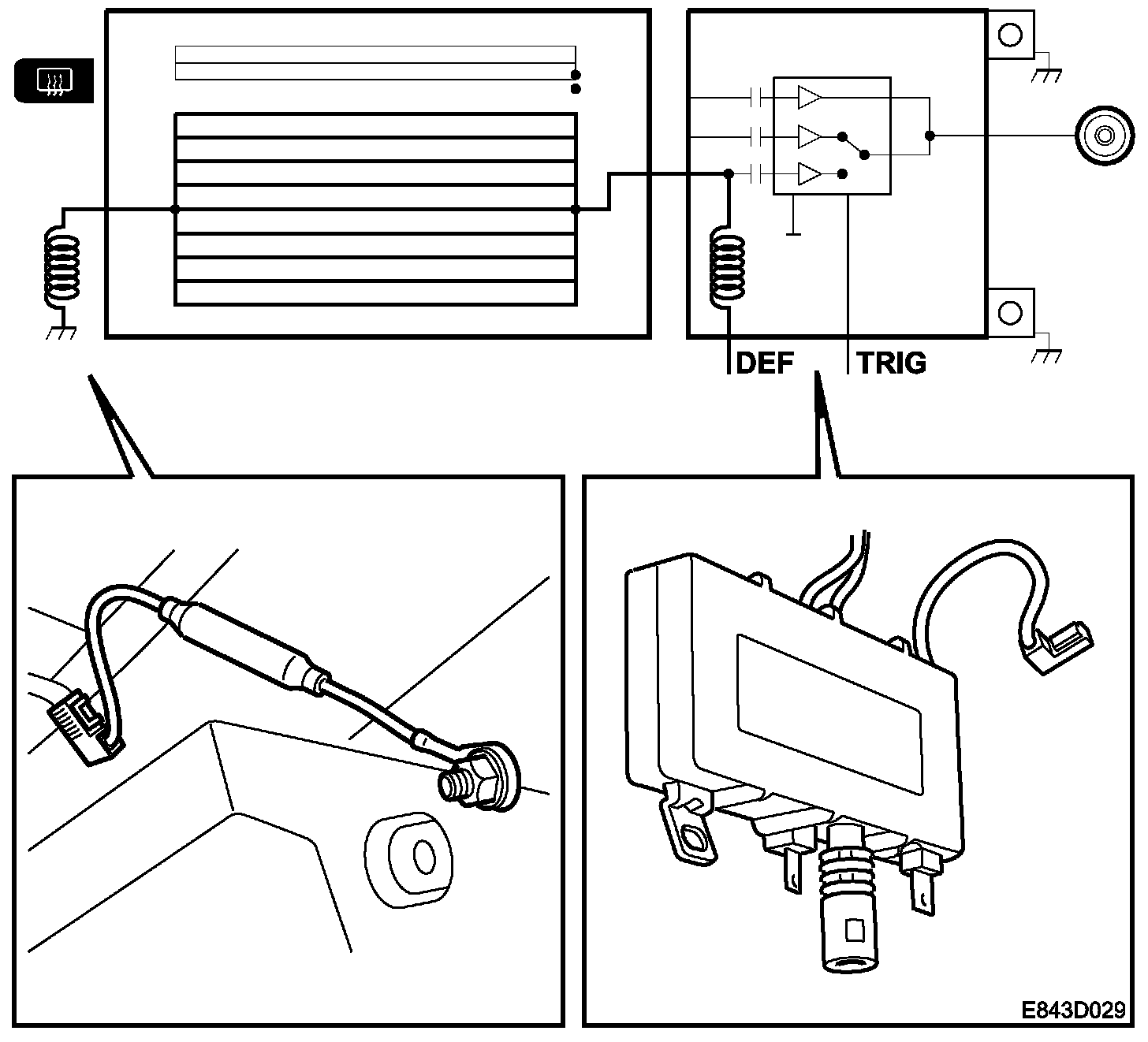 DEF
TRIG
E843D029