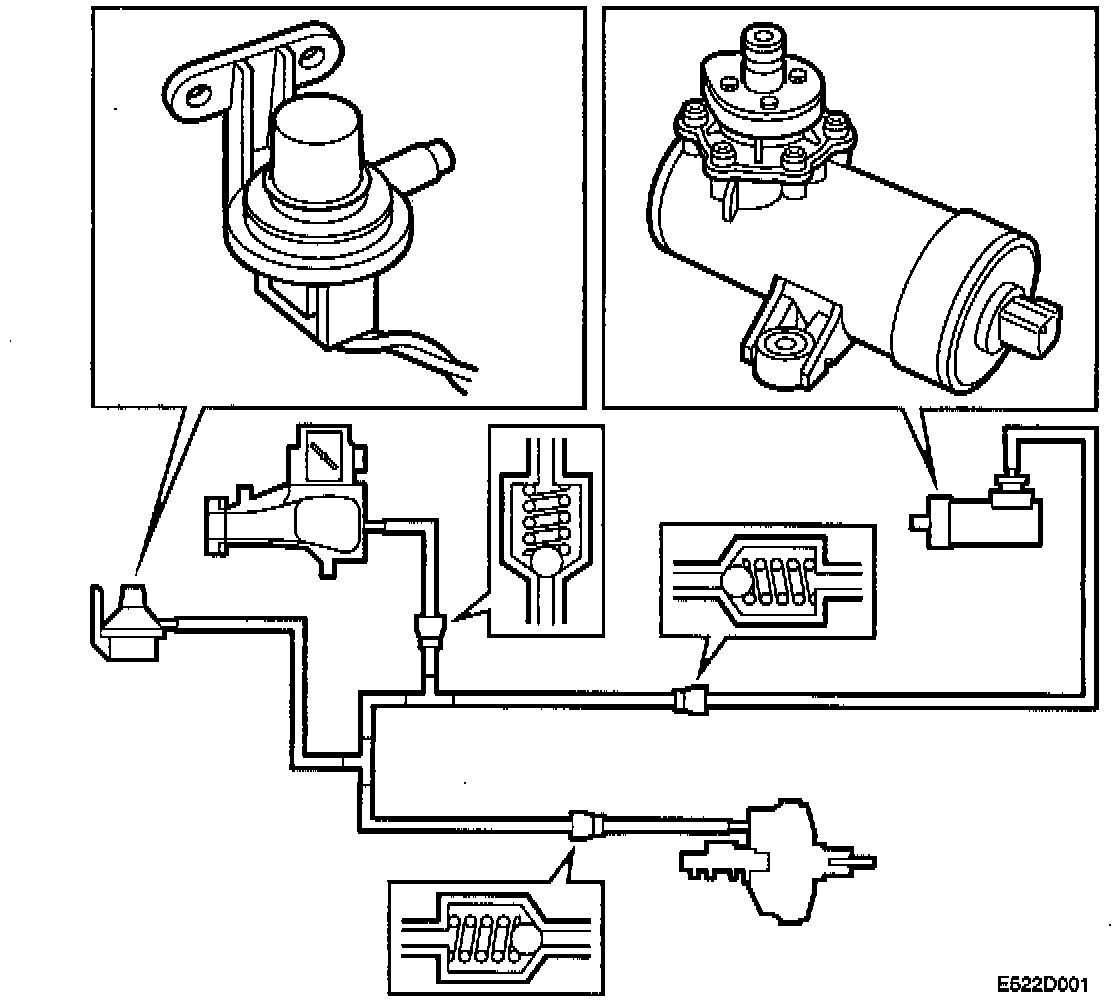 E522D001