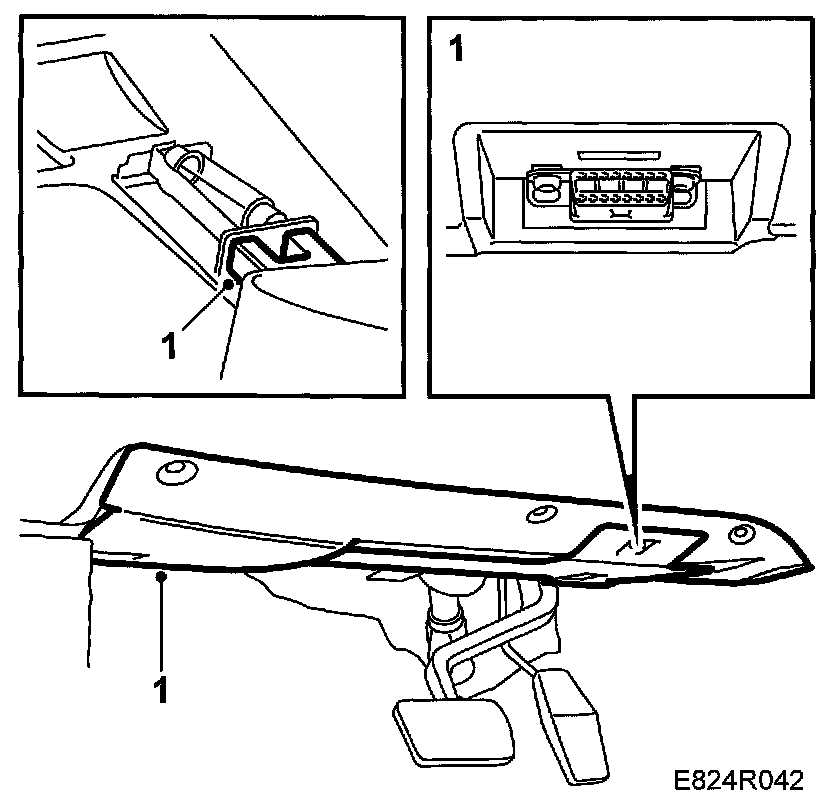 1

1

1

E824R042