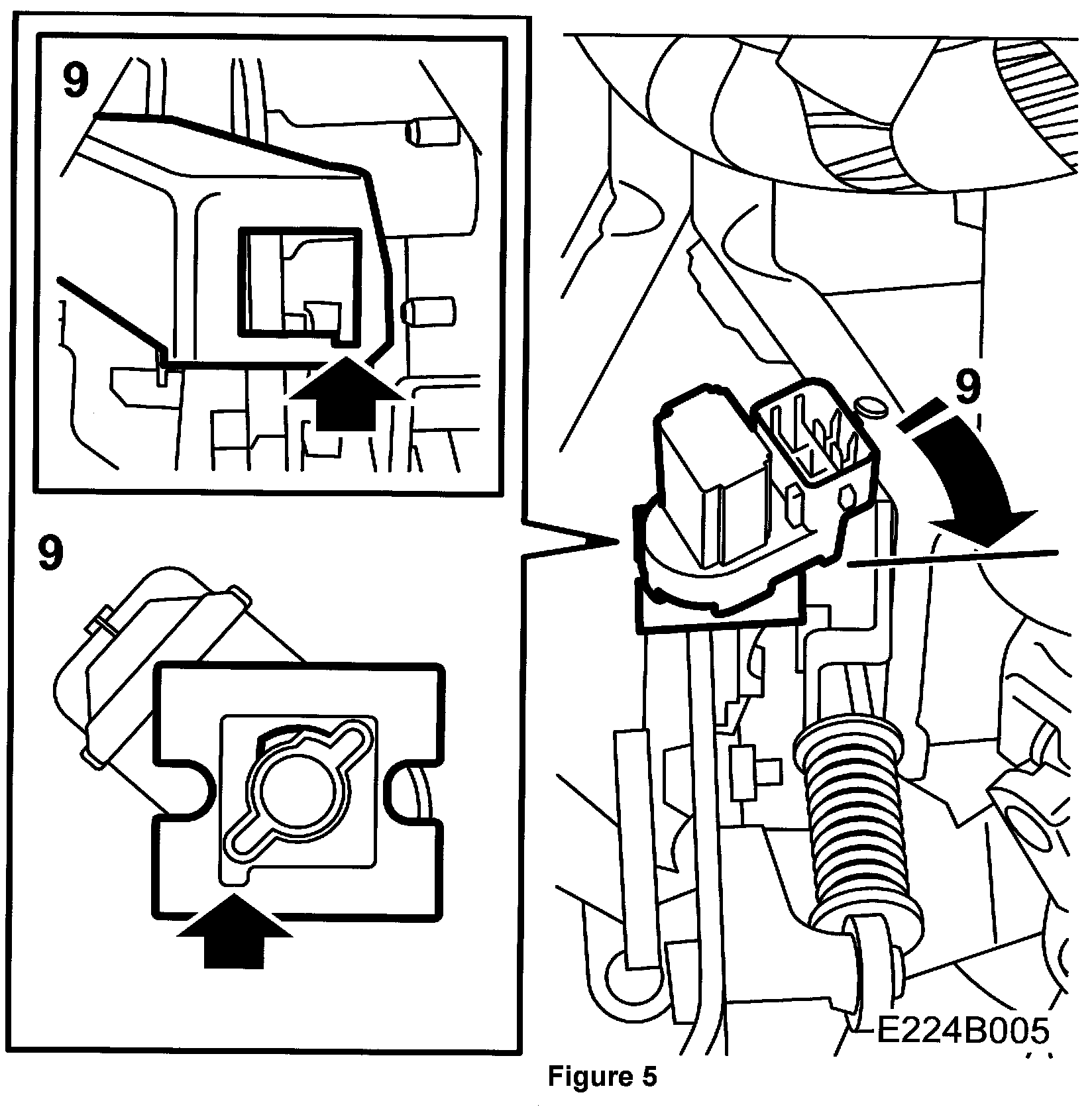 9

9

9

E224B005

Figure 5