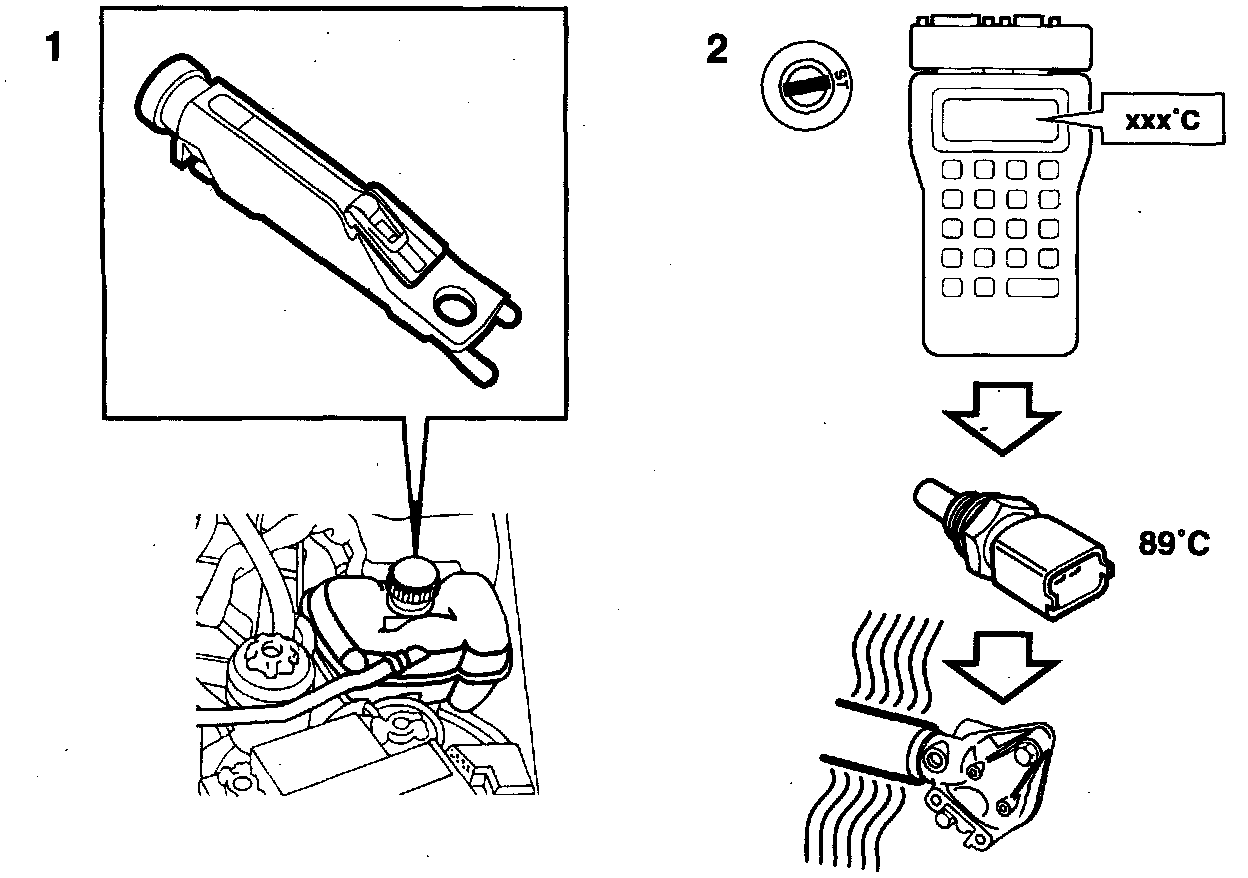 1

2

ST

xxx°C

89°C