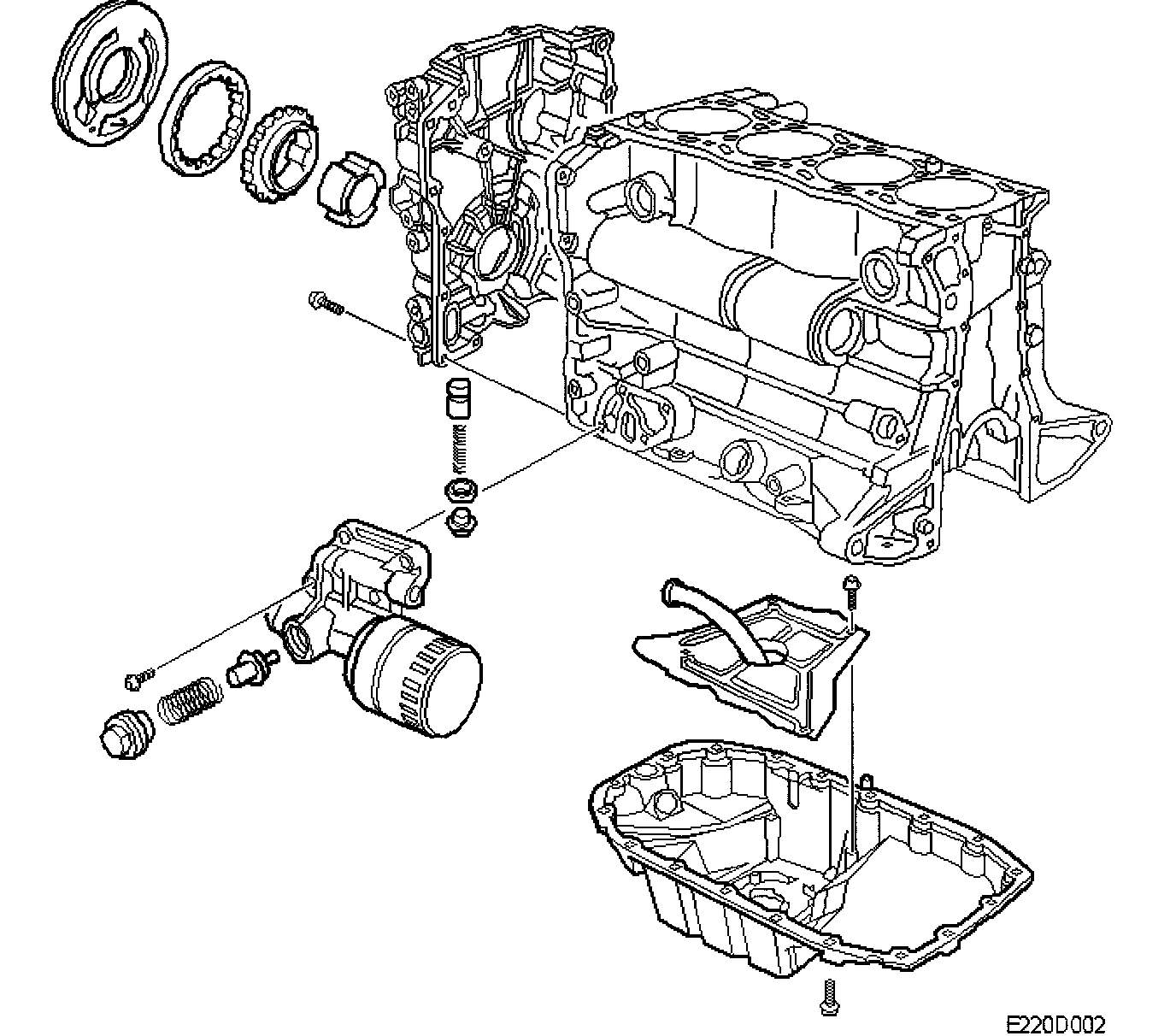 E220D002