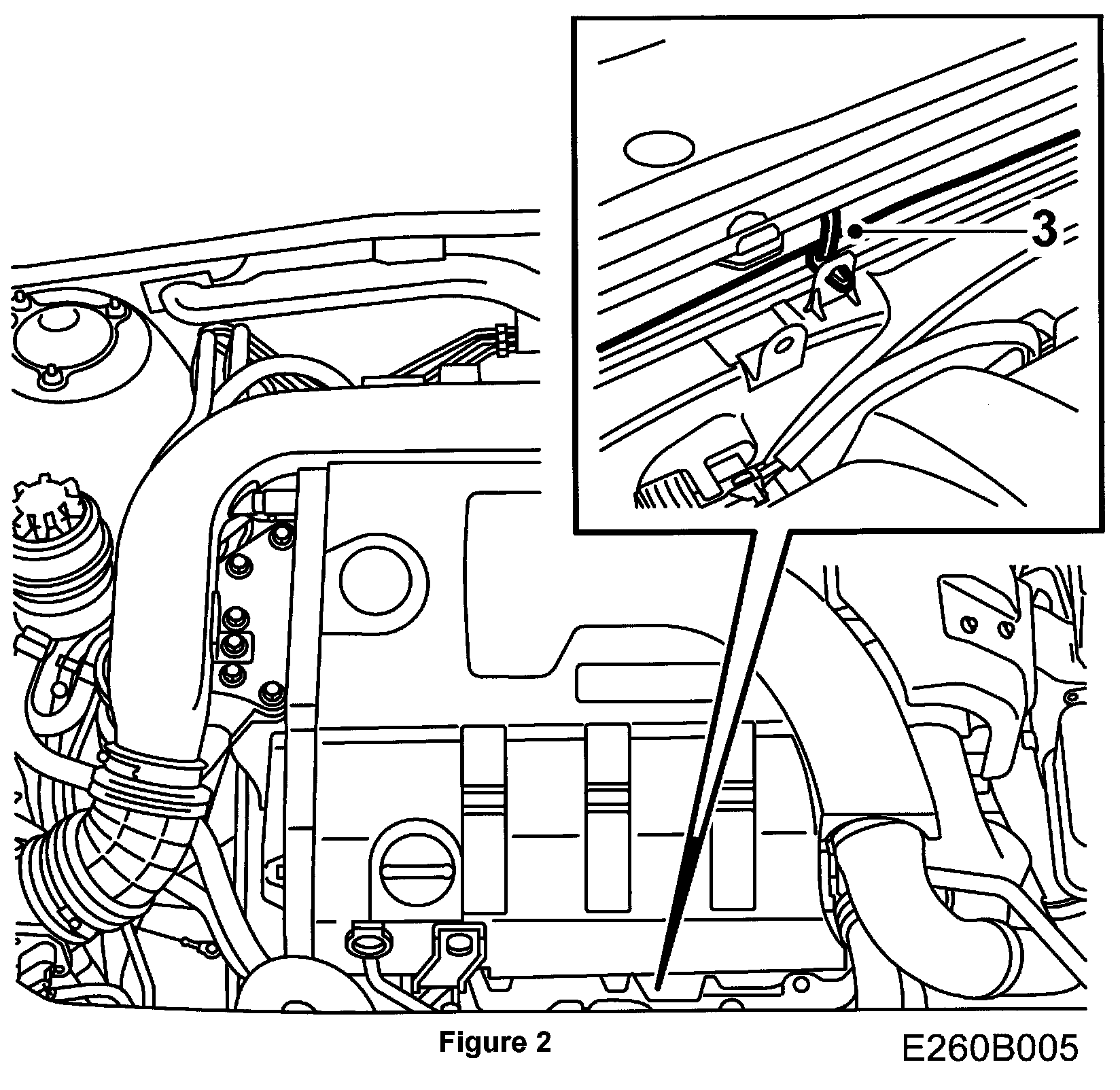 3

Figure 2

E260B005