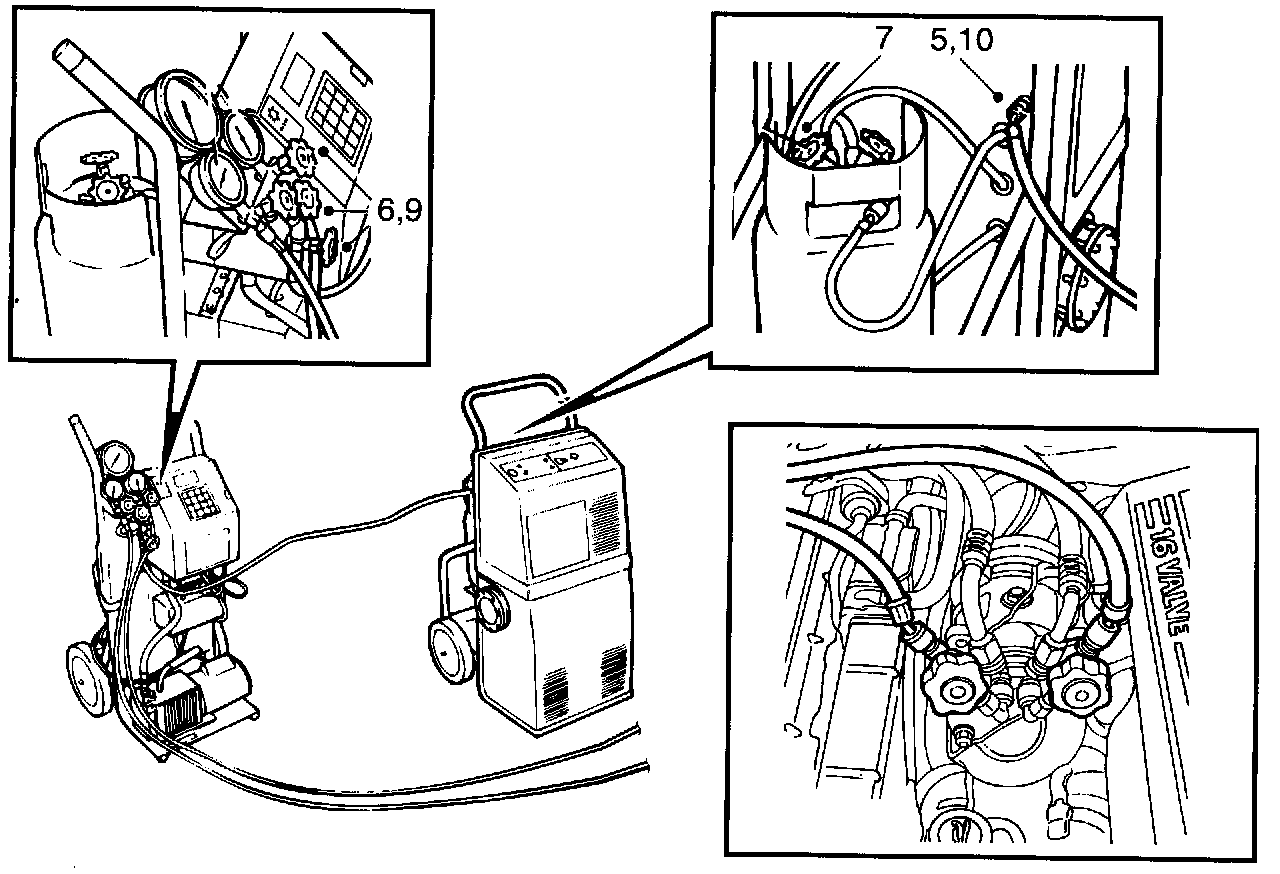 6,9

7

5,10

16 VALVE