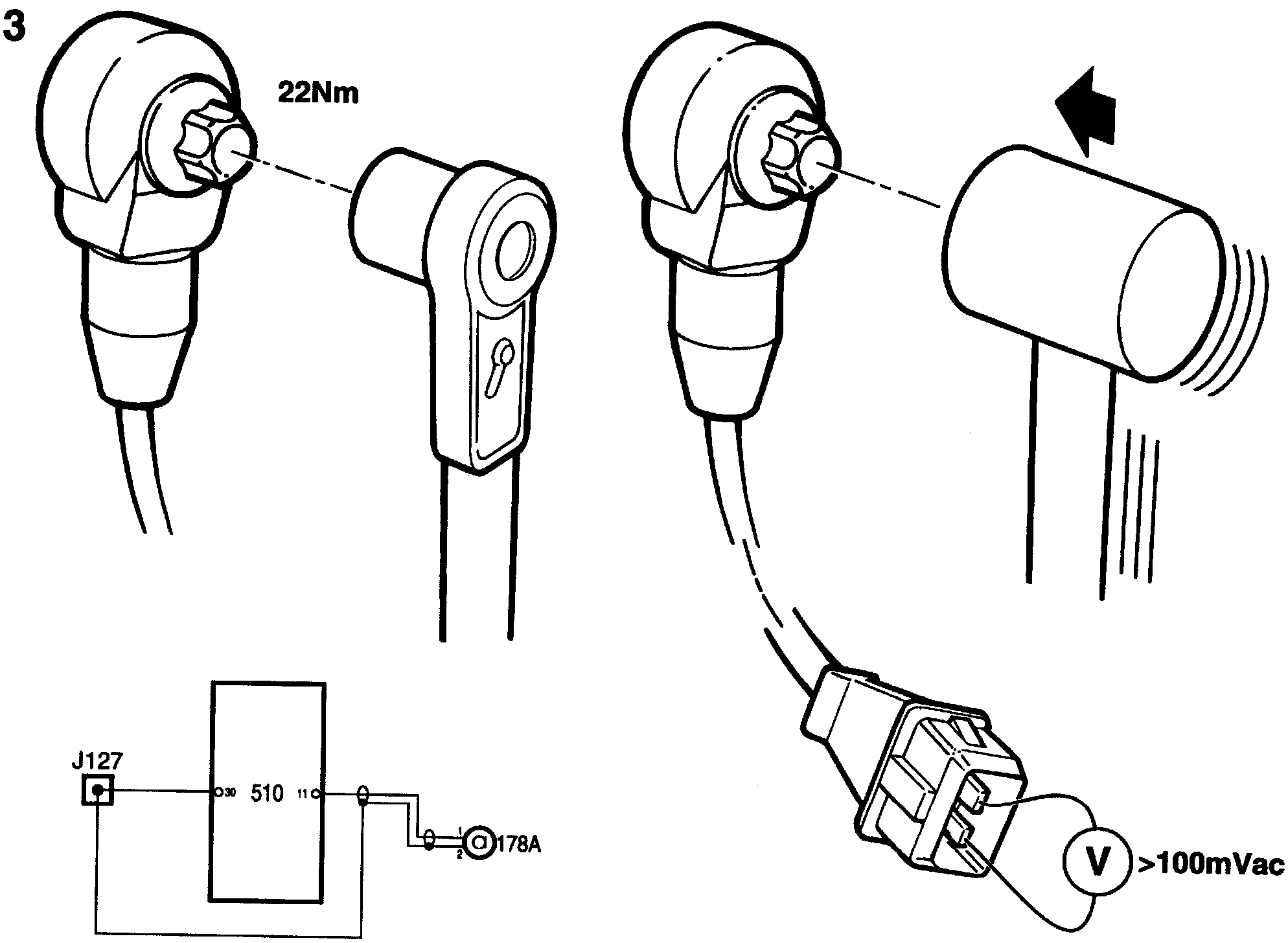 3

22Nm

J127

30

510

11

1

2

178A

V

>100mVac