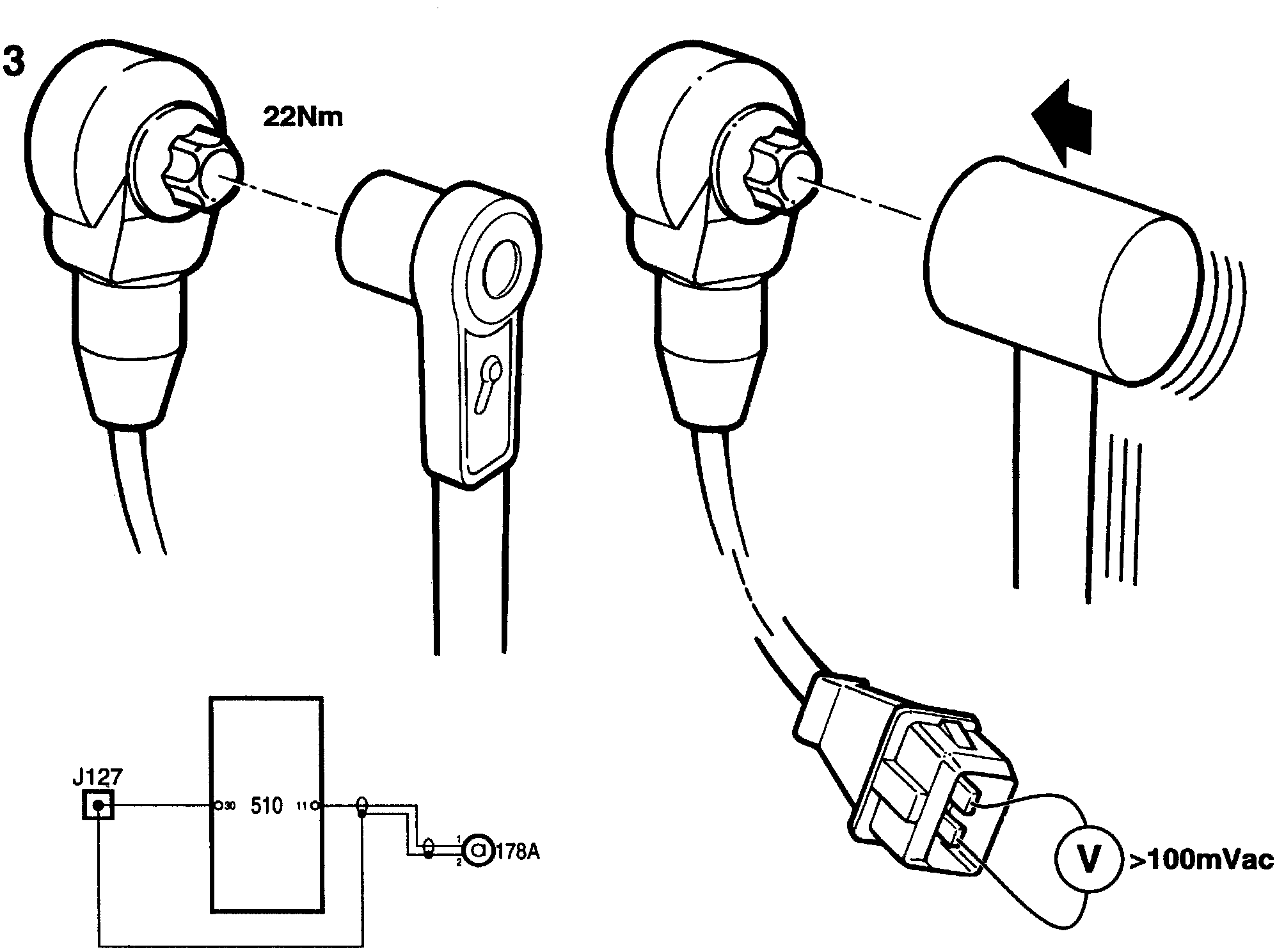 3

22Nm

J127

30

510

11

1

2

178A

V

>100mVac