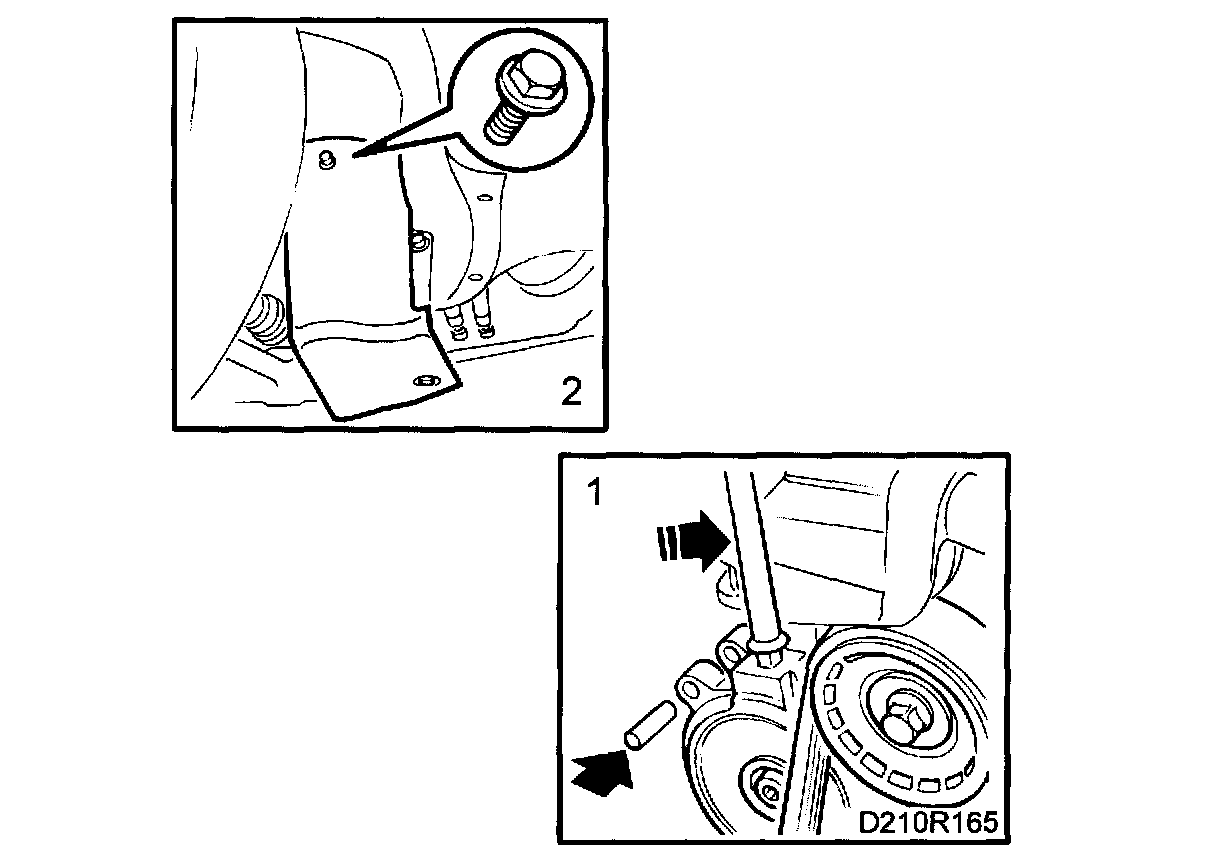 2

1

D210R165