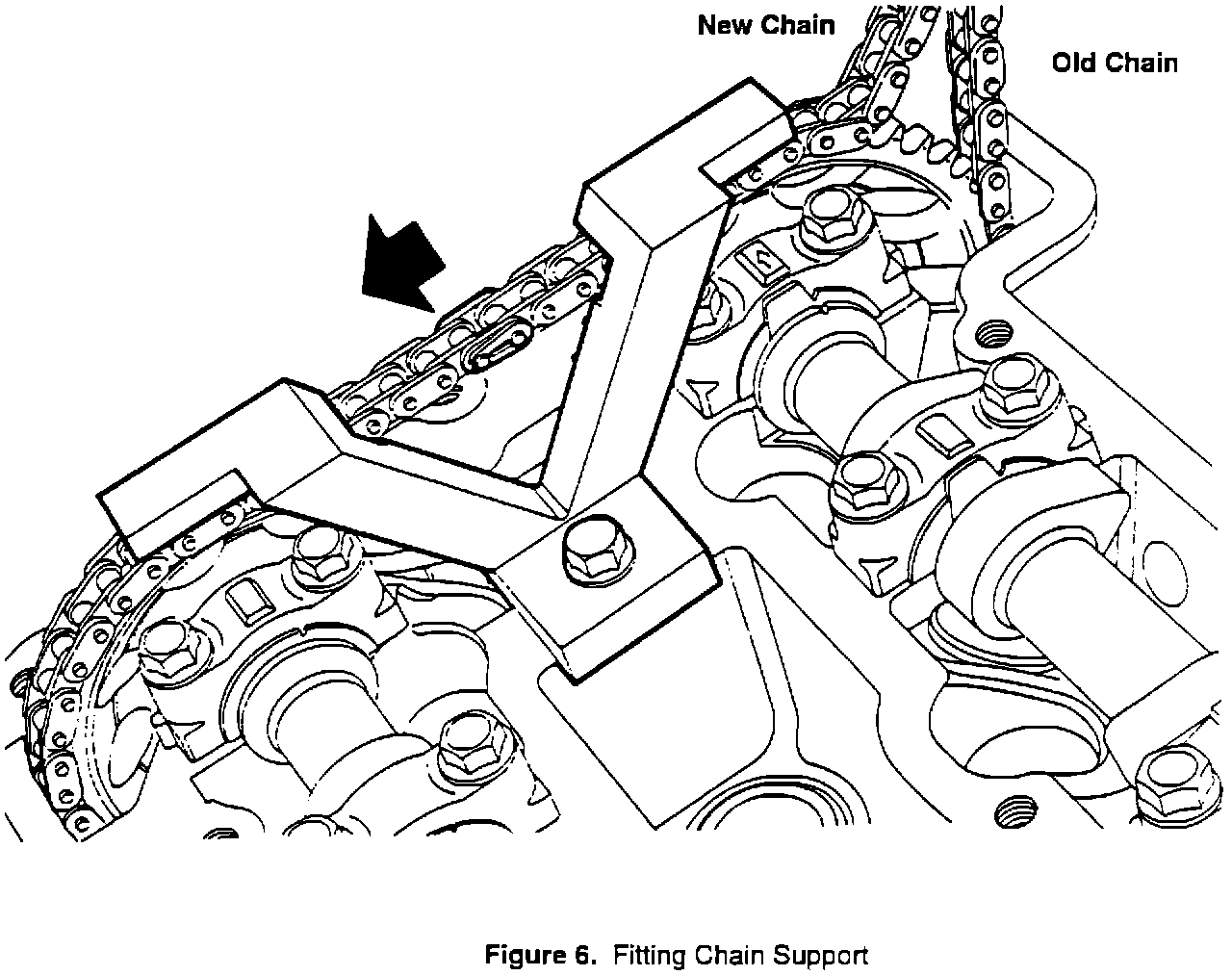 New Chain

Old Chain

Figure 6. Fitting Chain Support