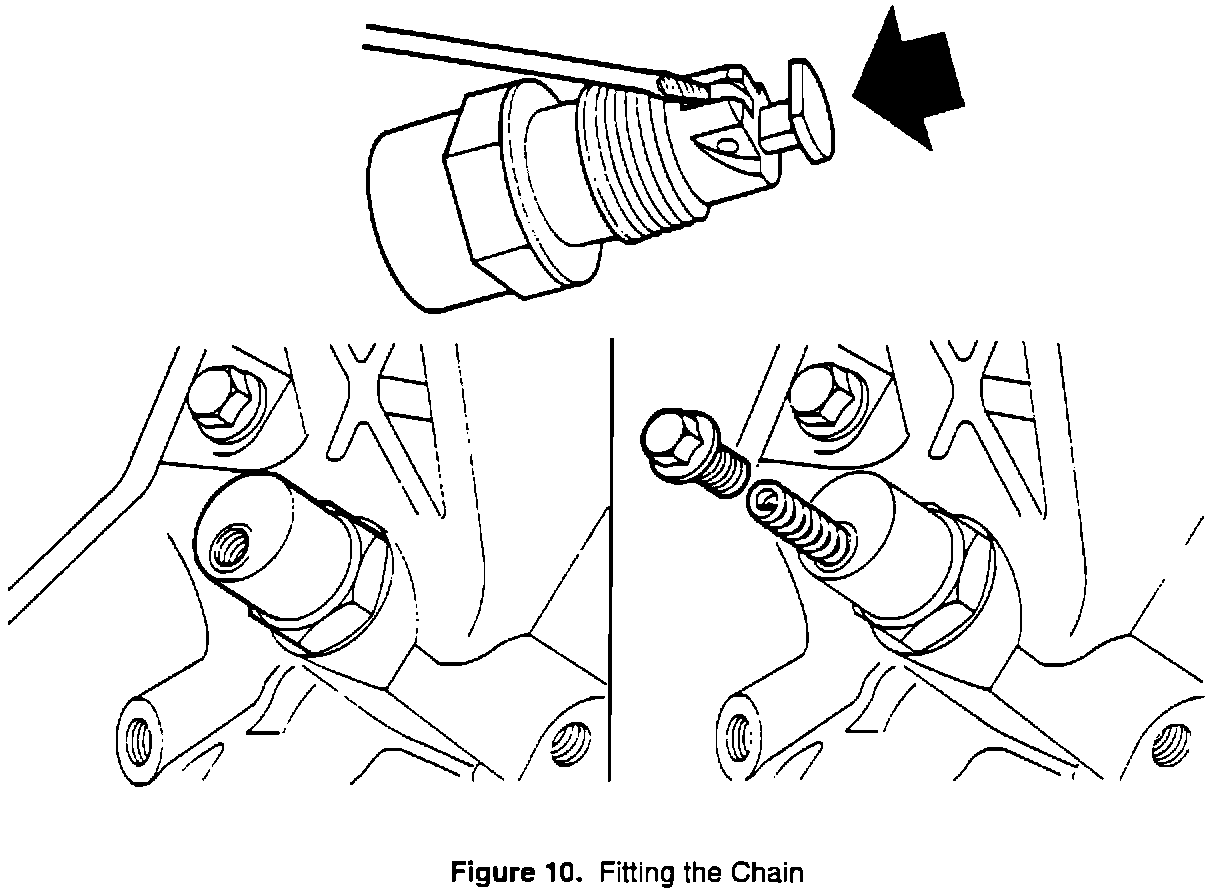 Figure 10. Fitting the Chain