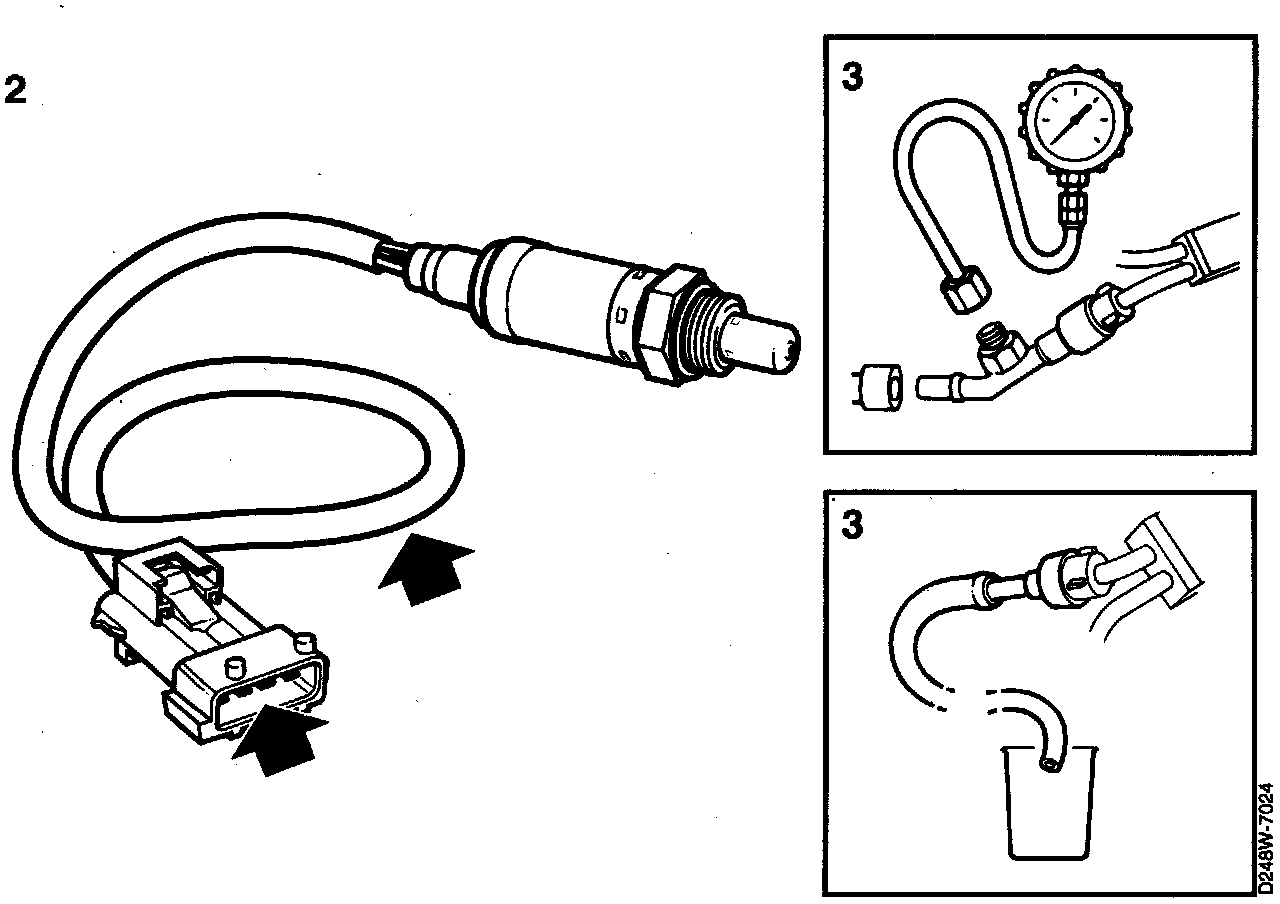 2

3

3

D248W-7024