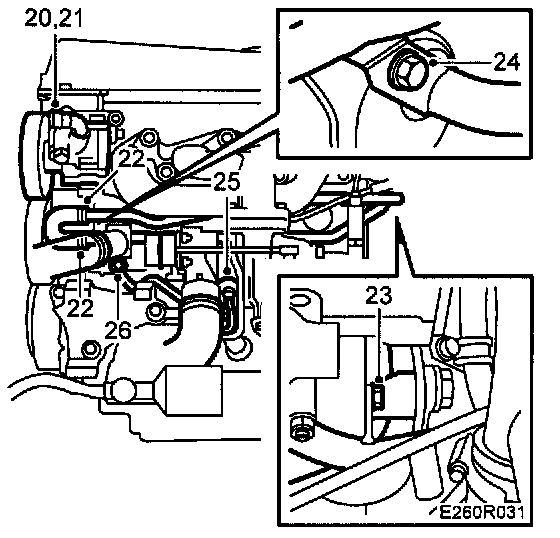 20,21
24
22
25
22
26
23
E260R031