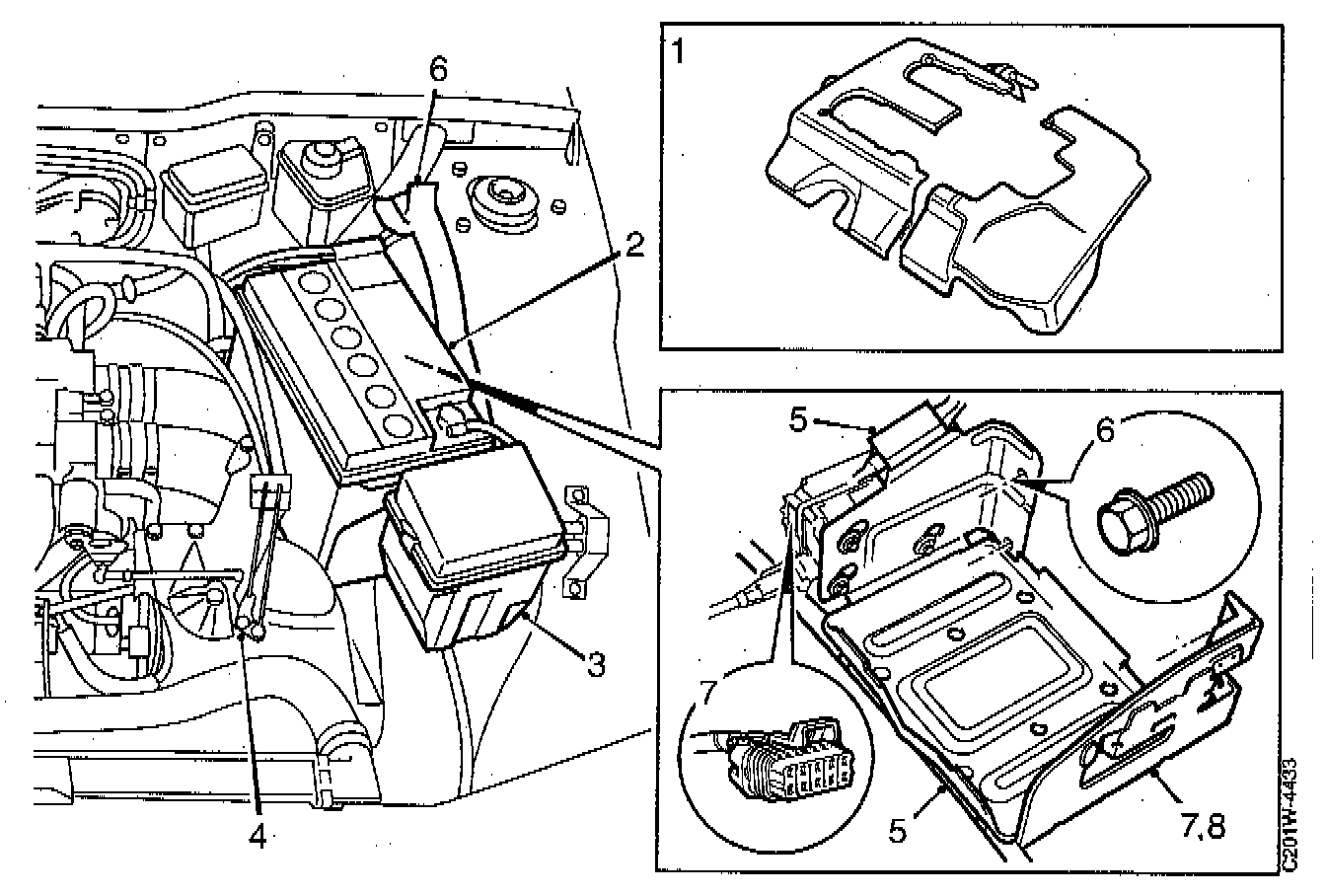 6
2
3
4
1
5
6
7
5
7,8
C201W-4433