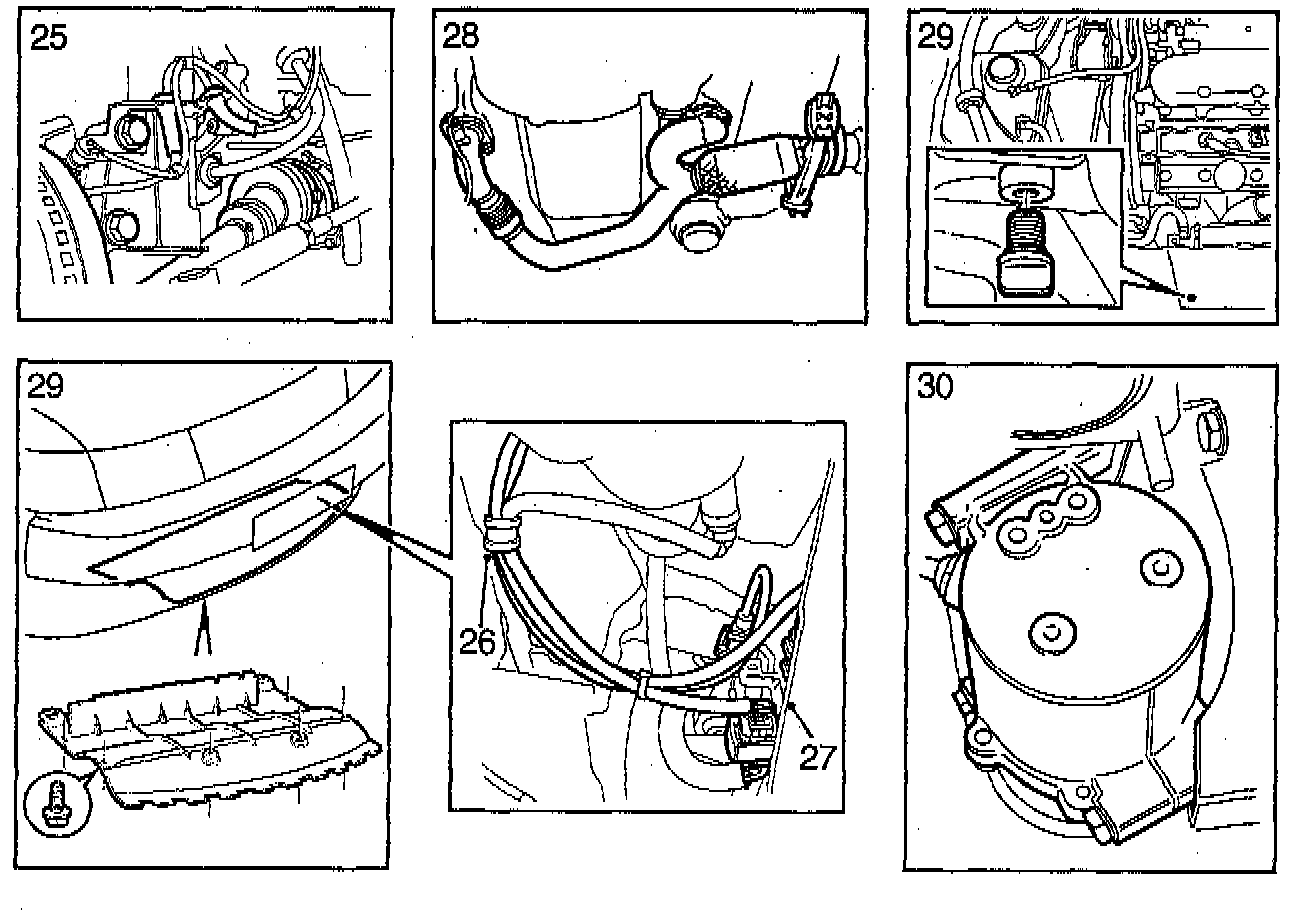 25

28

29

29

26

27

30