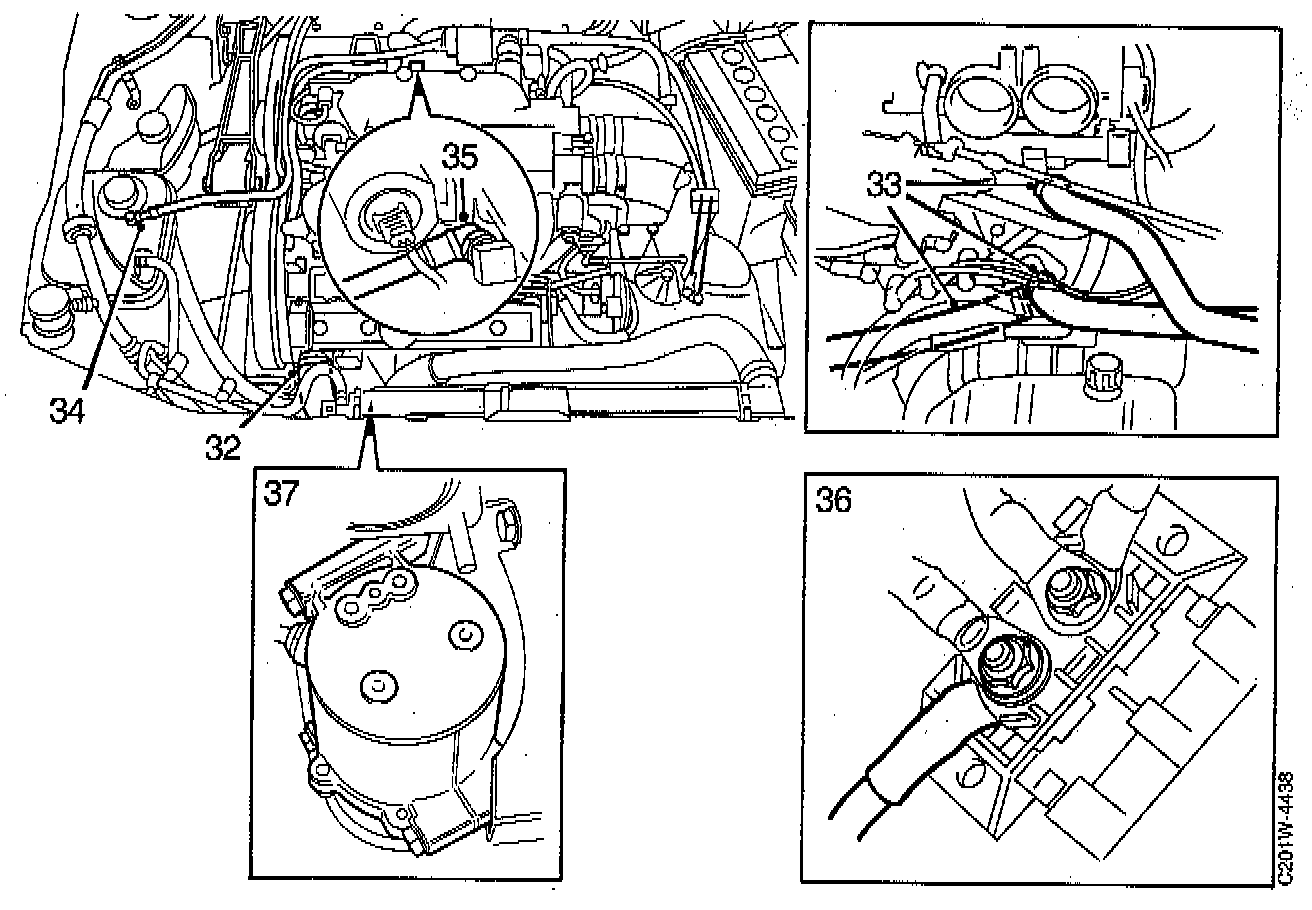 35
33
34
32
37
36
C201W-4438