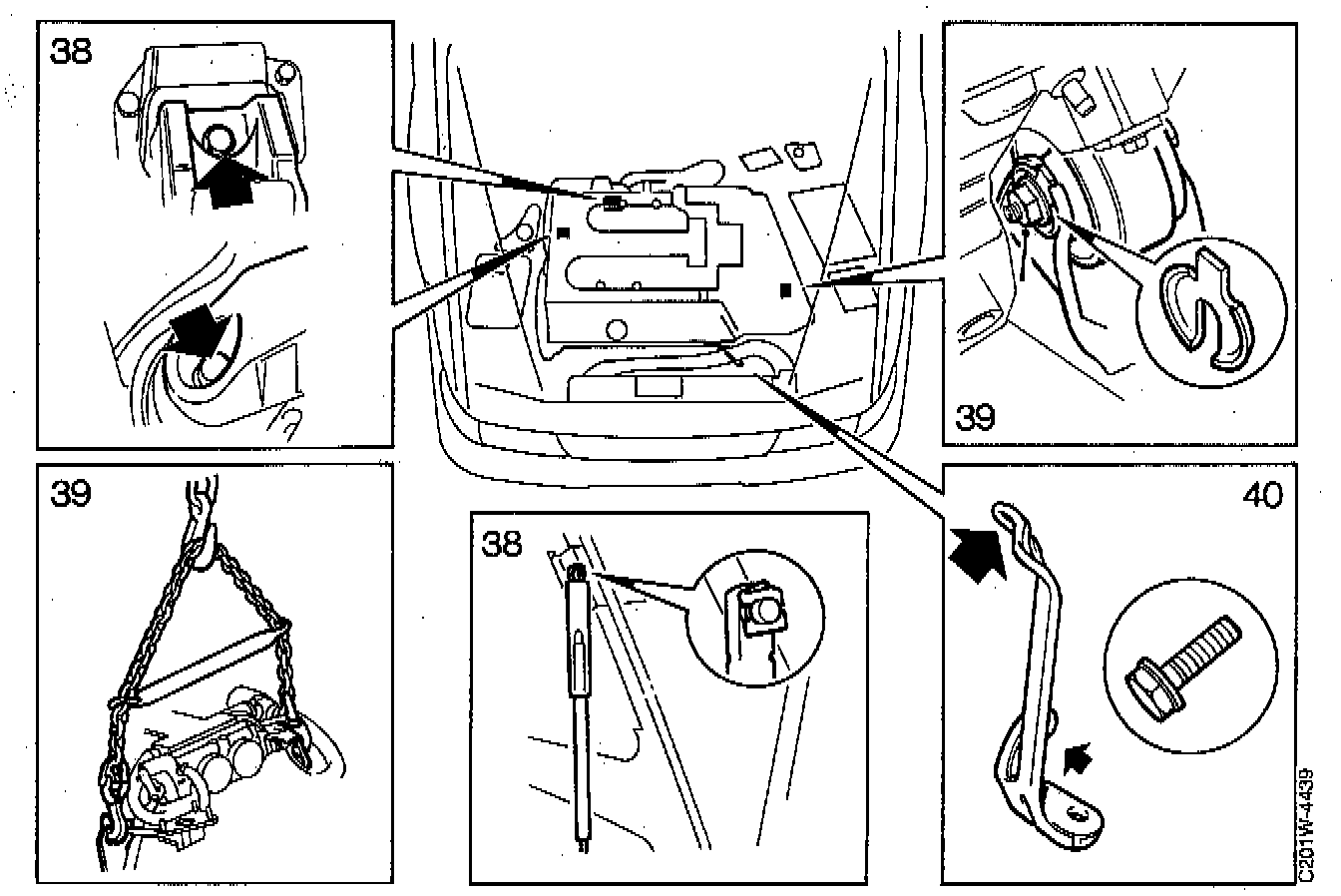 38

39

39

38

40

C201W-4439