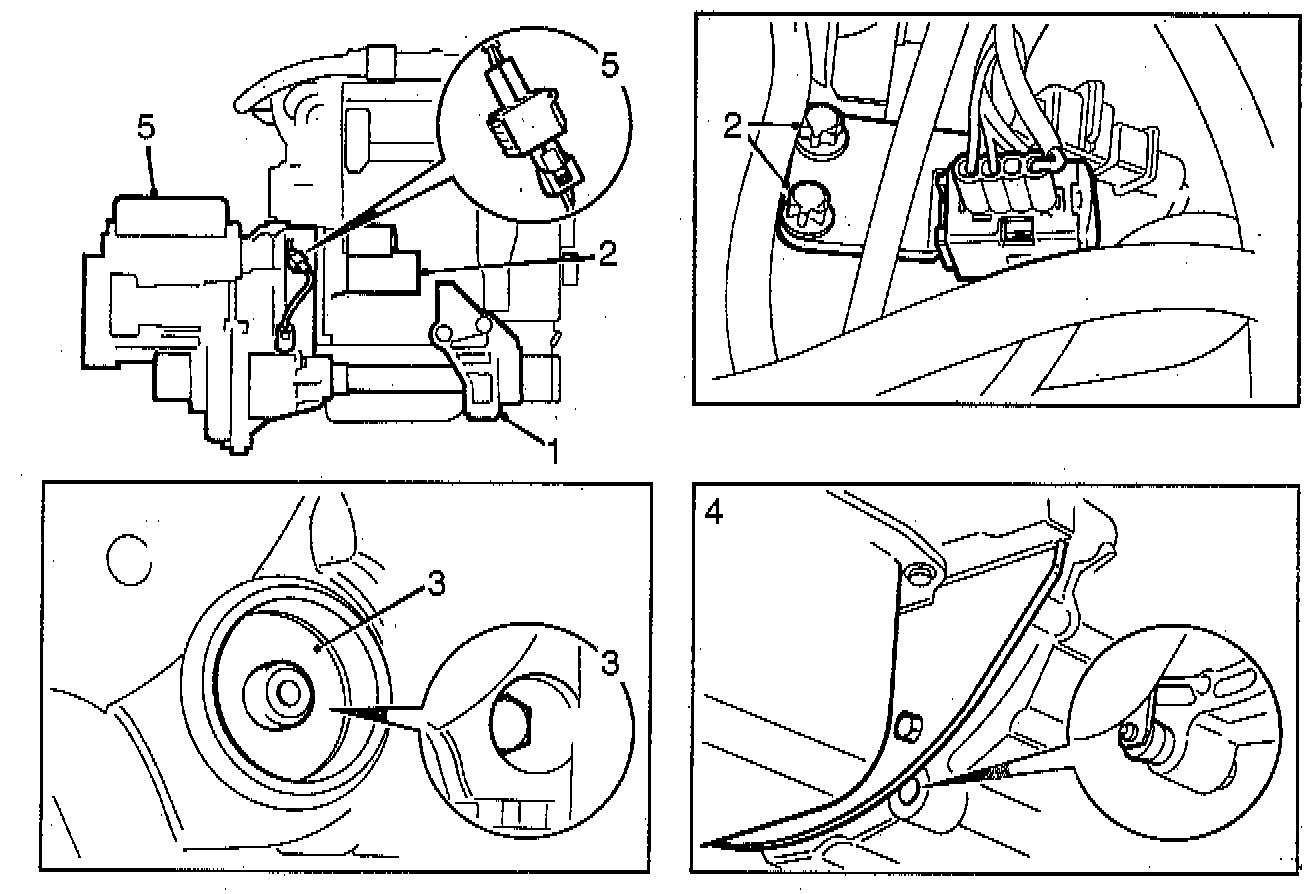 5
5
2
1
2
3
3
4