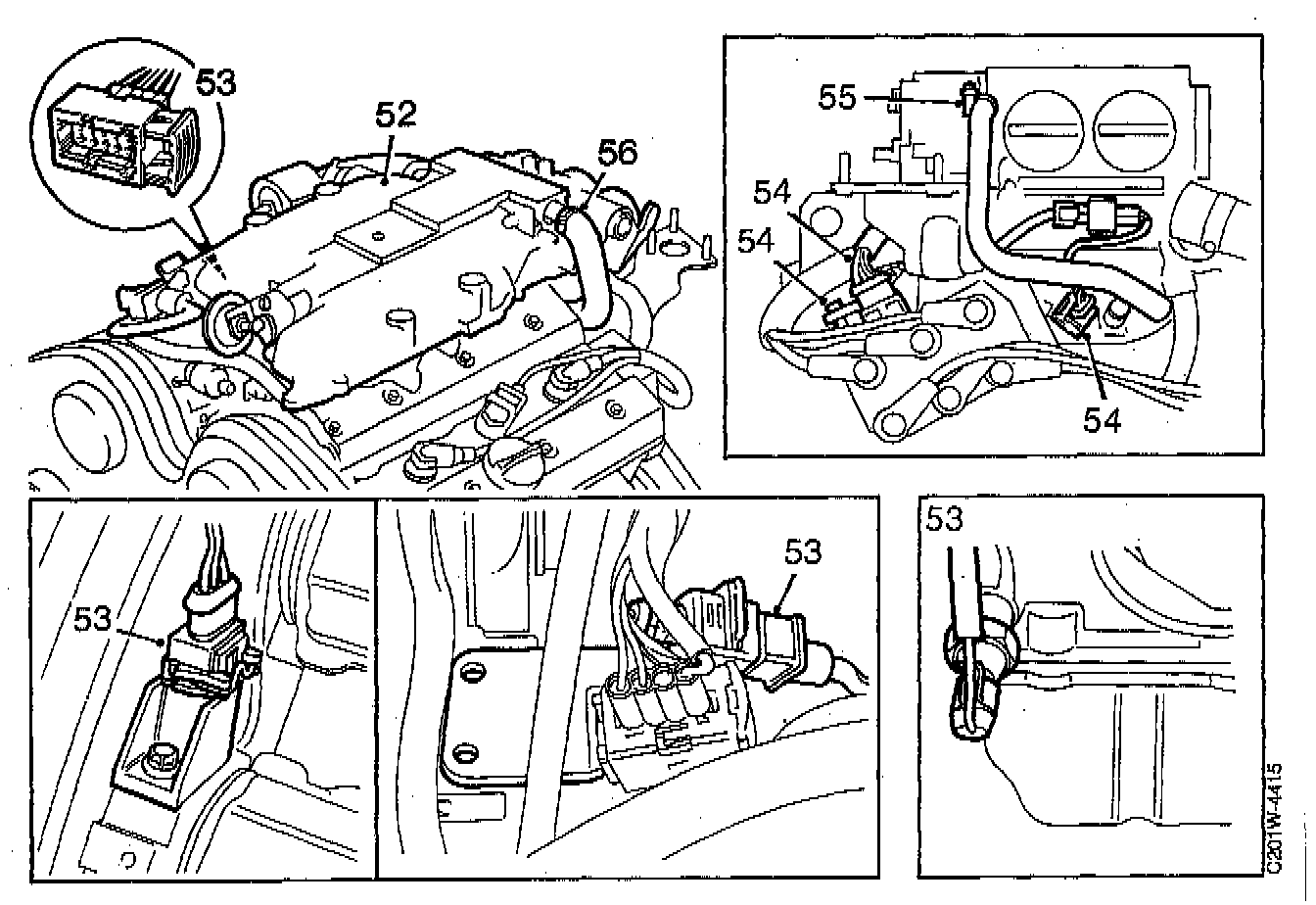 53
52
56
55
54
54
54
53
53
53
C201W-4415