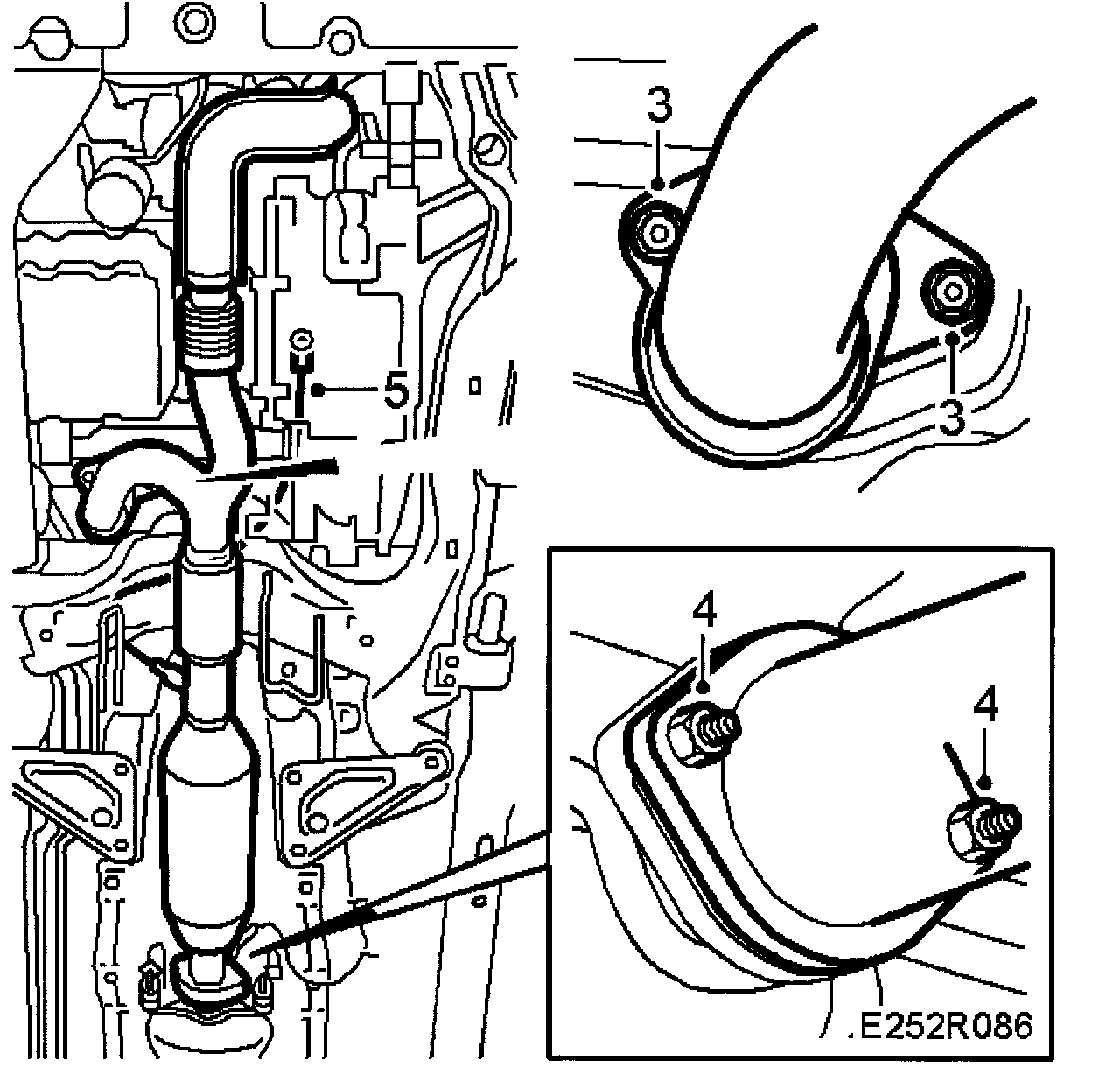 3
5
3
4
4
.E252R086