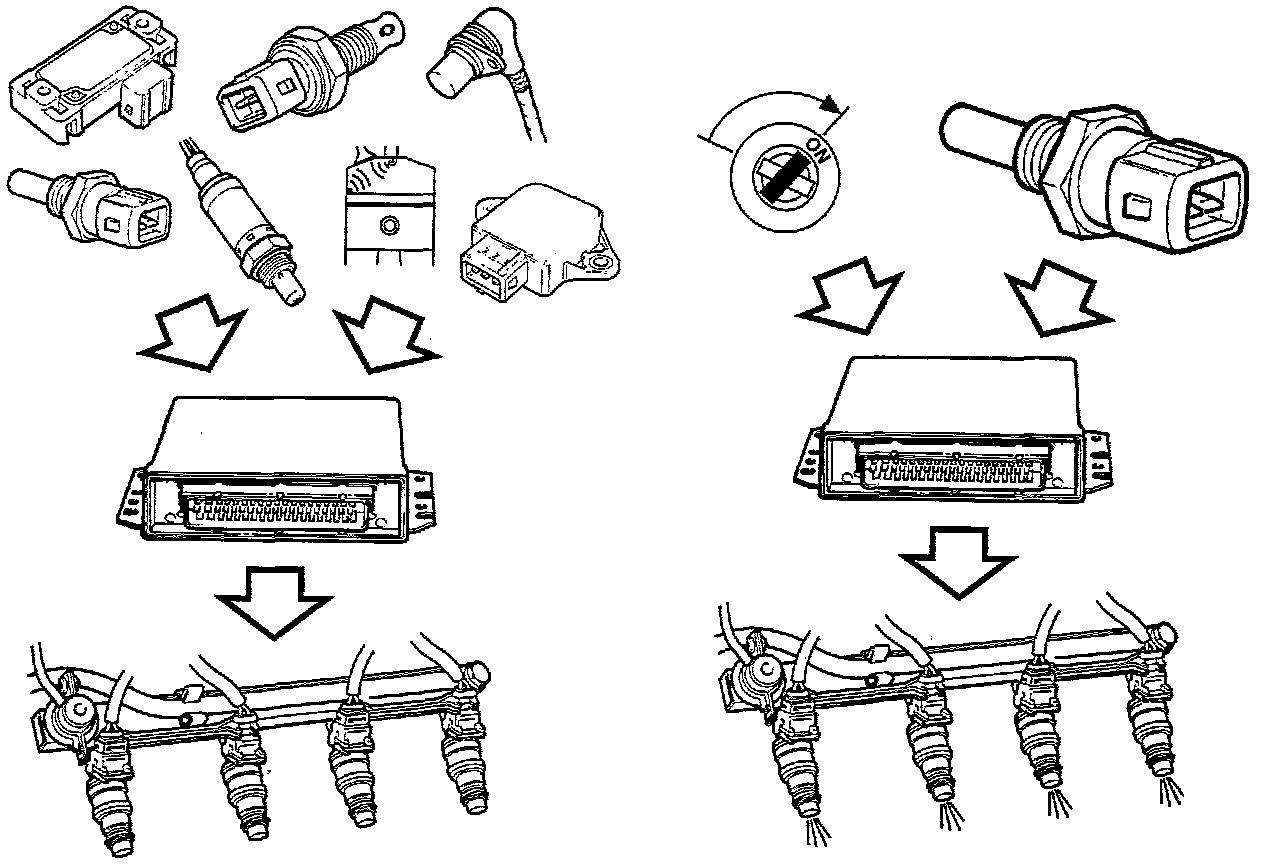 ON