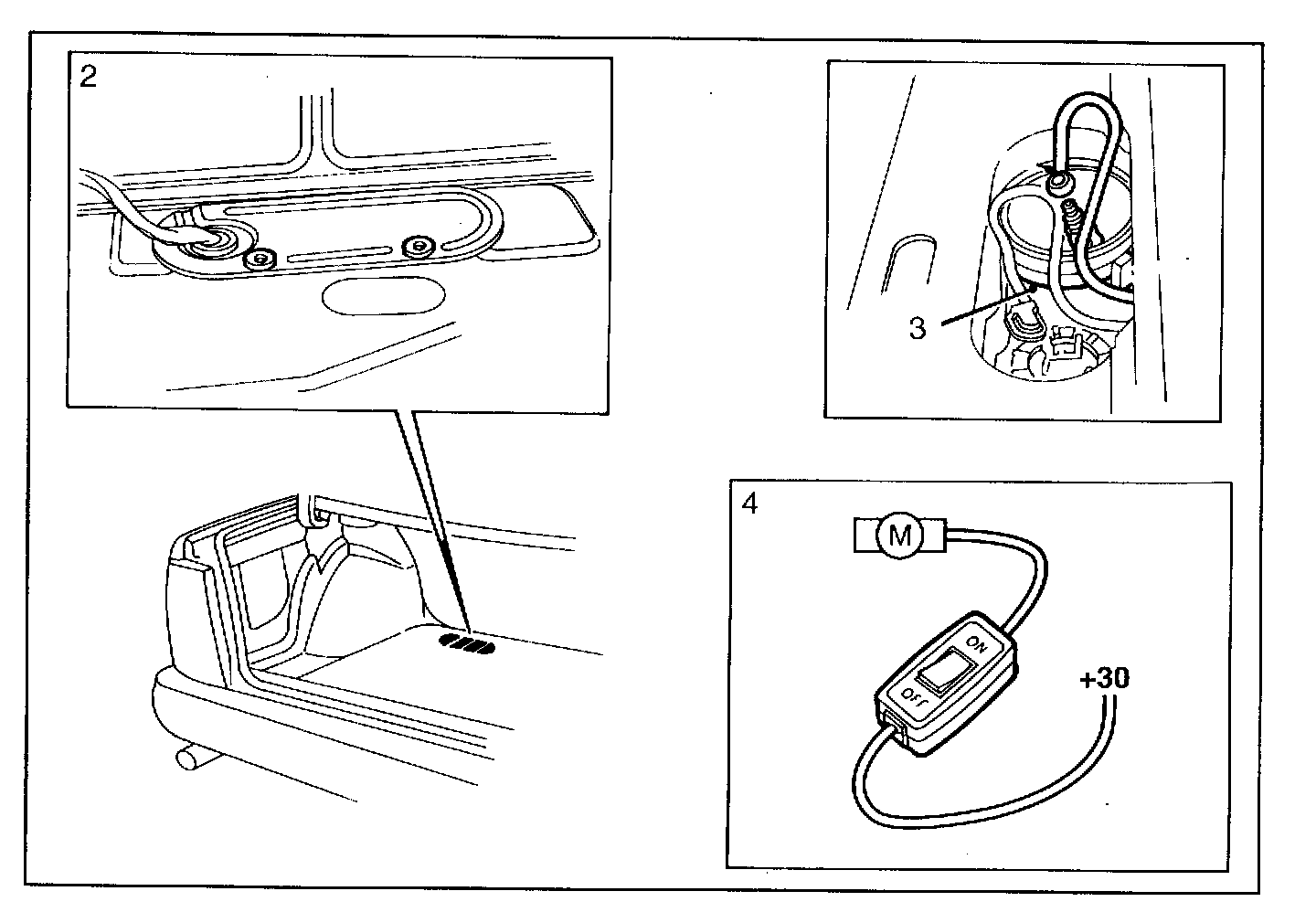 2

3

4

M

ON

OFF

+30