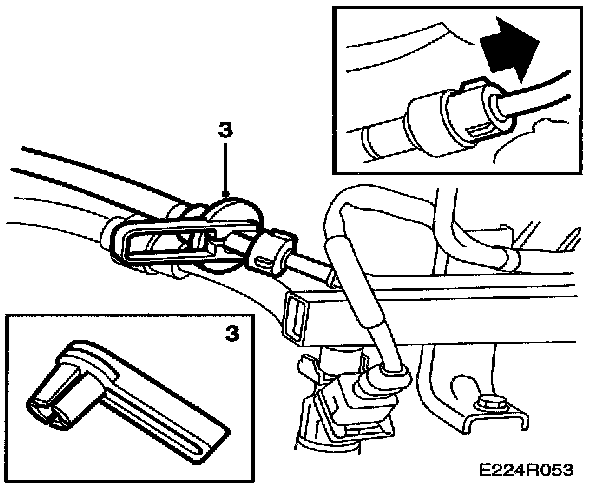 3

3

E224R053