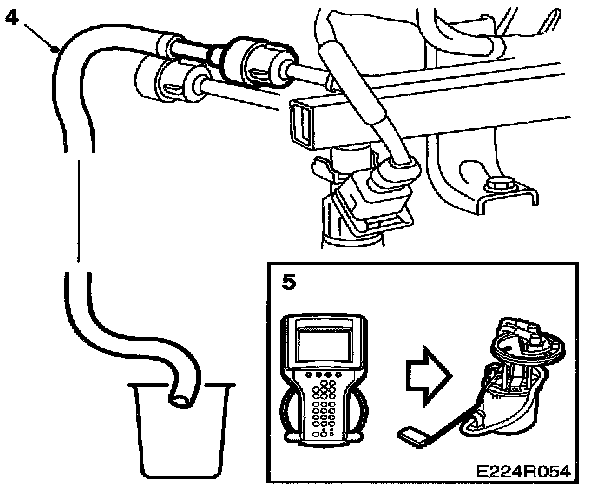 4

5

E224R054