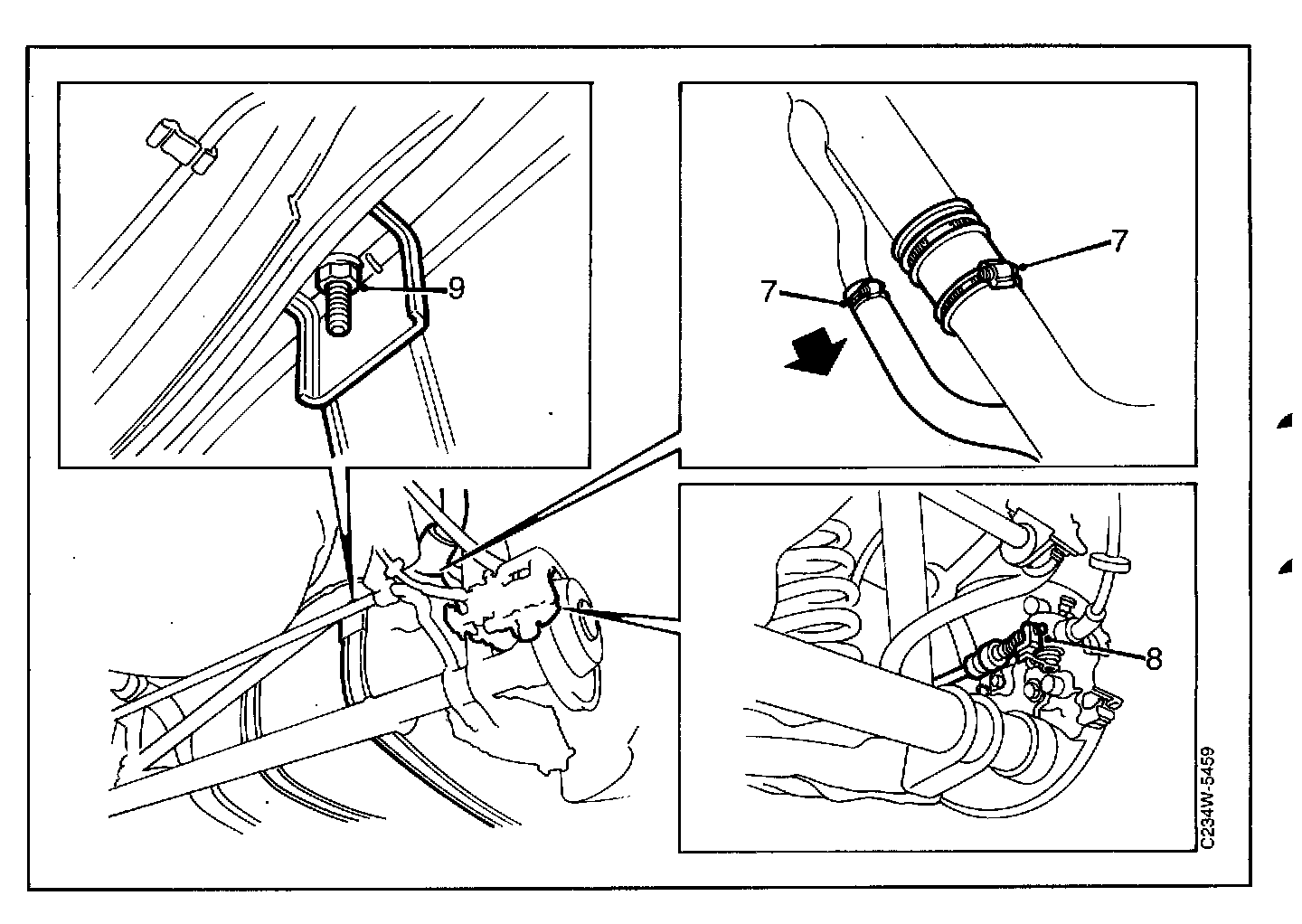 9

7

7

8

C234W-5459