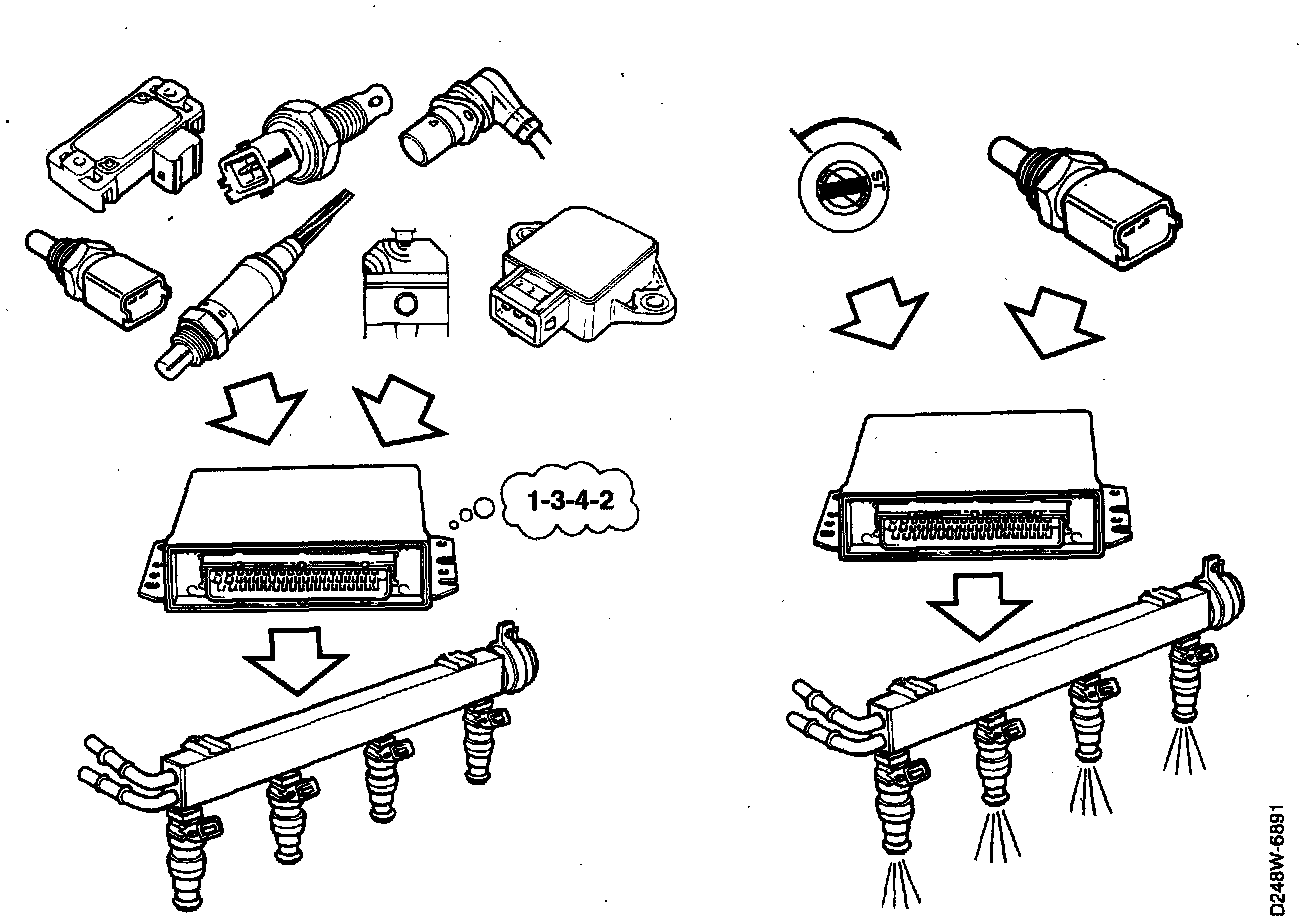 1-3-4-2

ST

D248W-6891