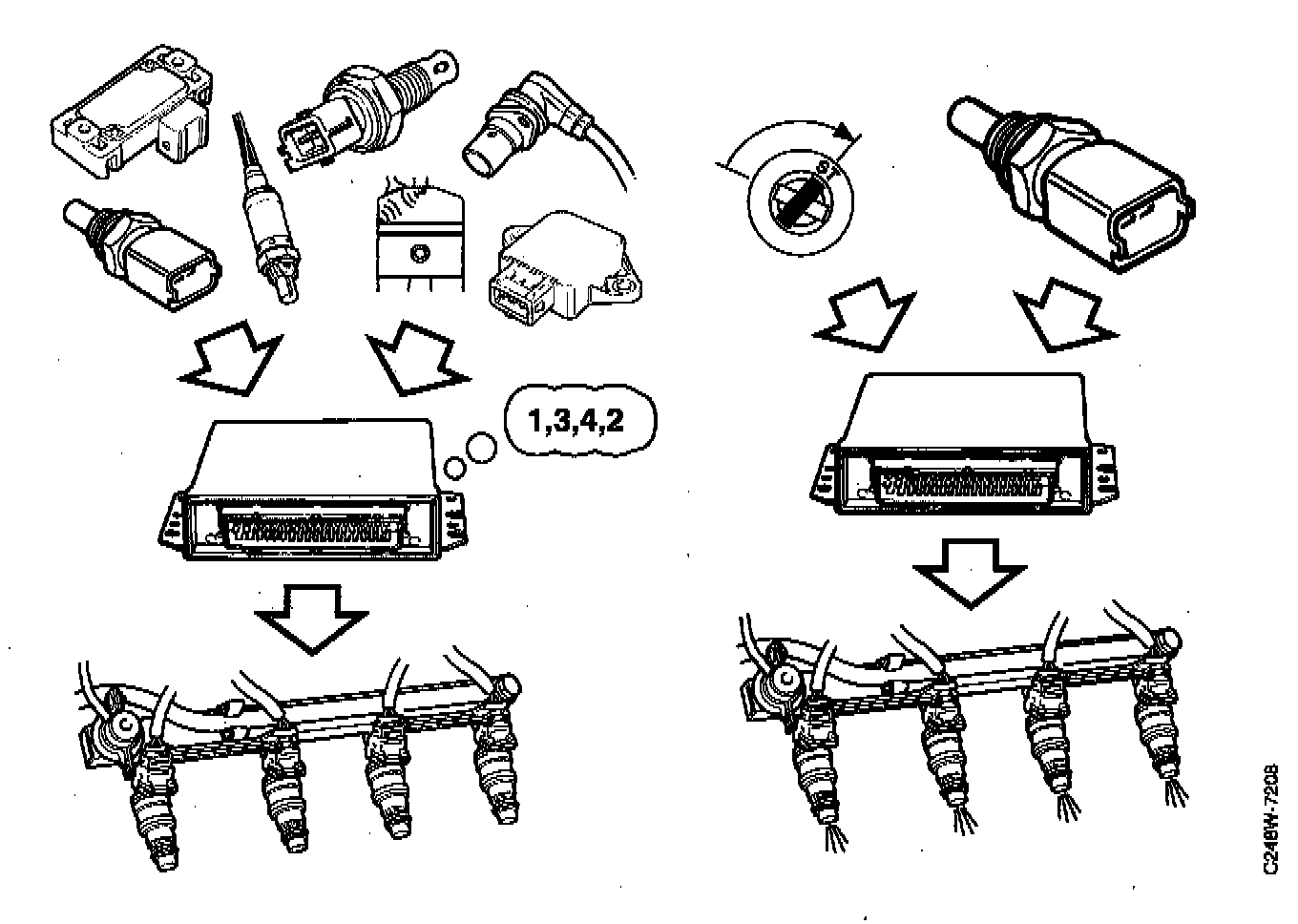 1,3,4,2

C246W-7208