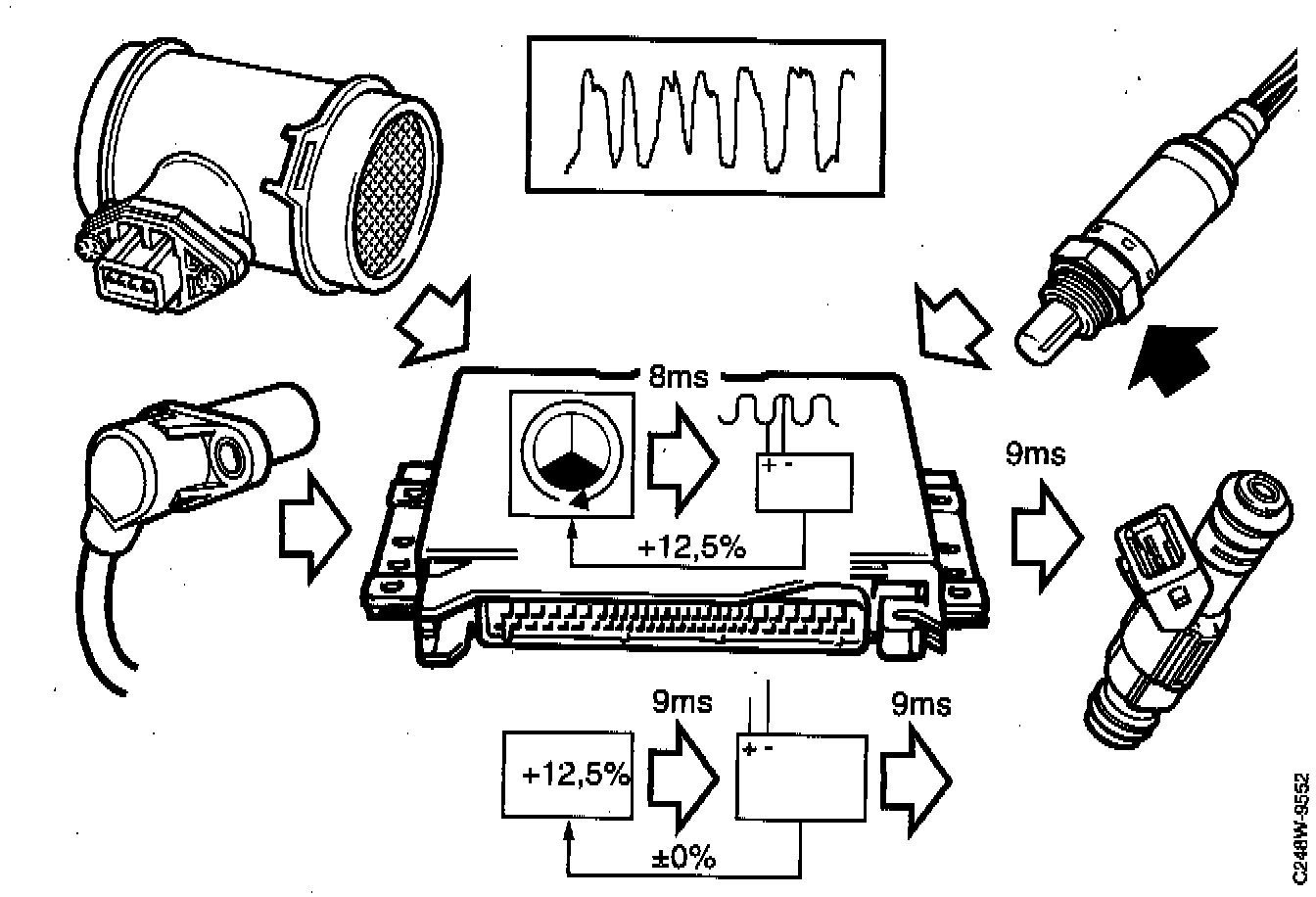 8ms

+ -

+12,5%

9ms

9ms

9ms

+12,5%

+ -

±0%

C248W-9552