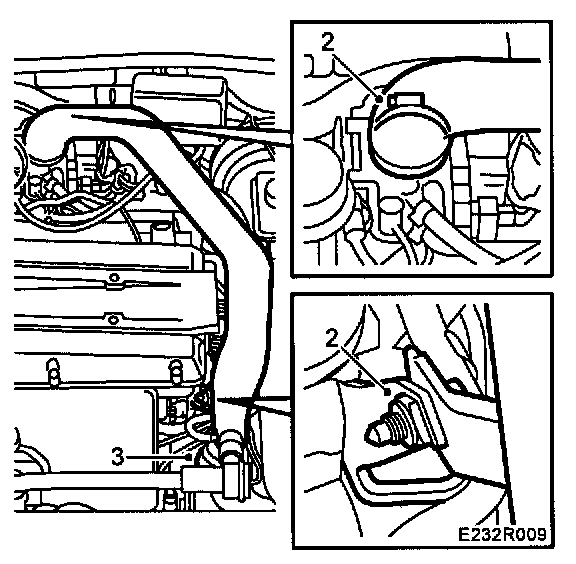 2

2

3

E232R009