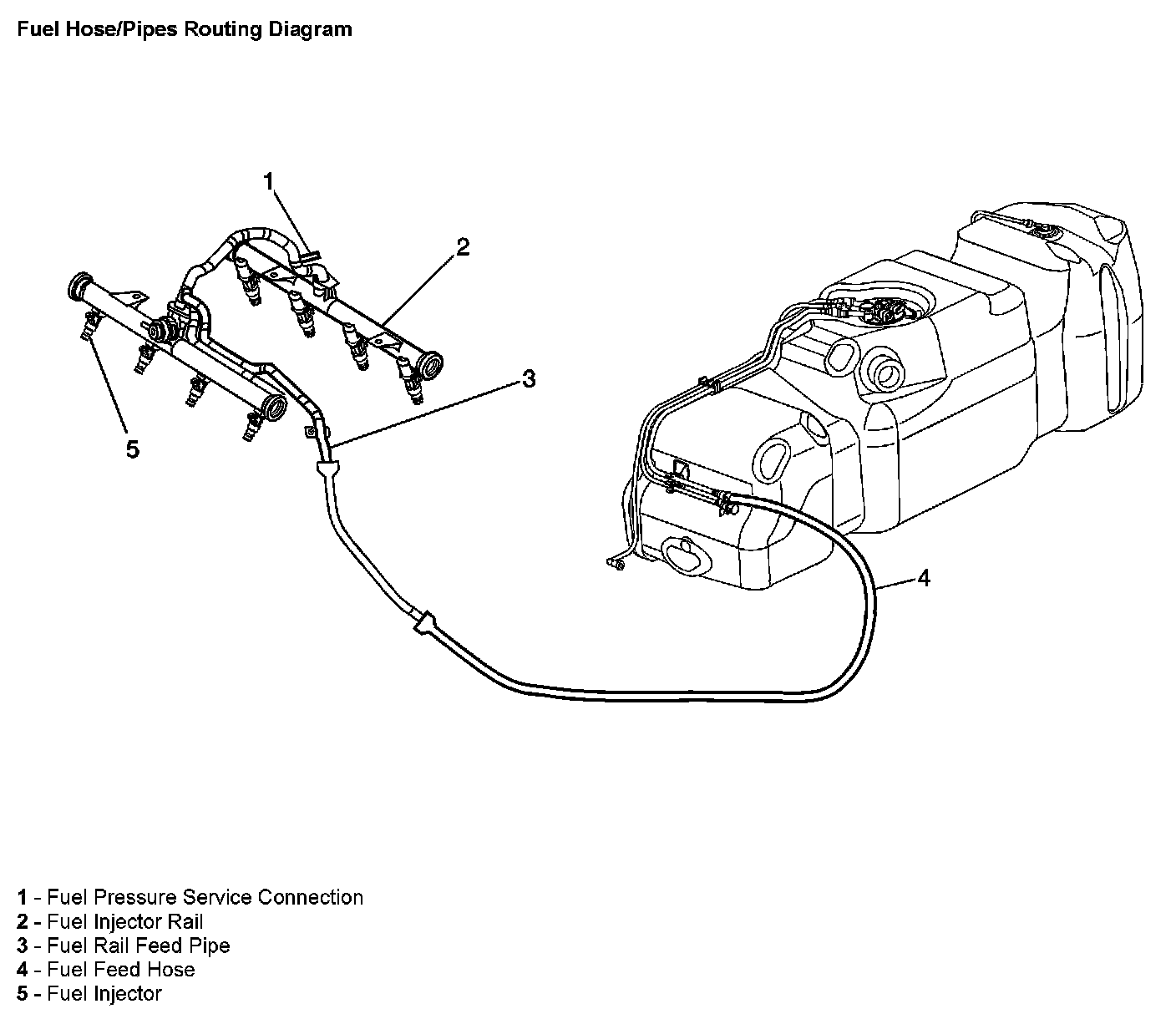 Fuel Hose/Pipes Routing Diagram

1

2

3

5

4

1 - Fuel Pressure Service Connection
2 - Fuel Injector Rail
3 - Fuel Rail Feed Pipe
4 - Fuel Feed Hose
5 - Fuel Injector