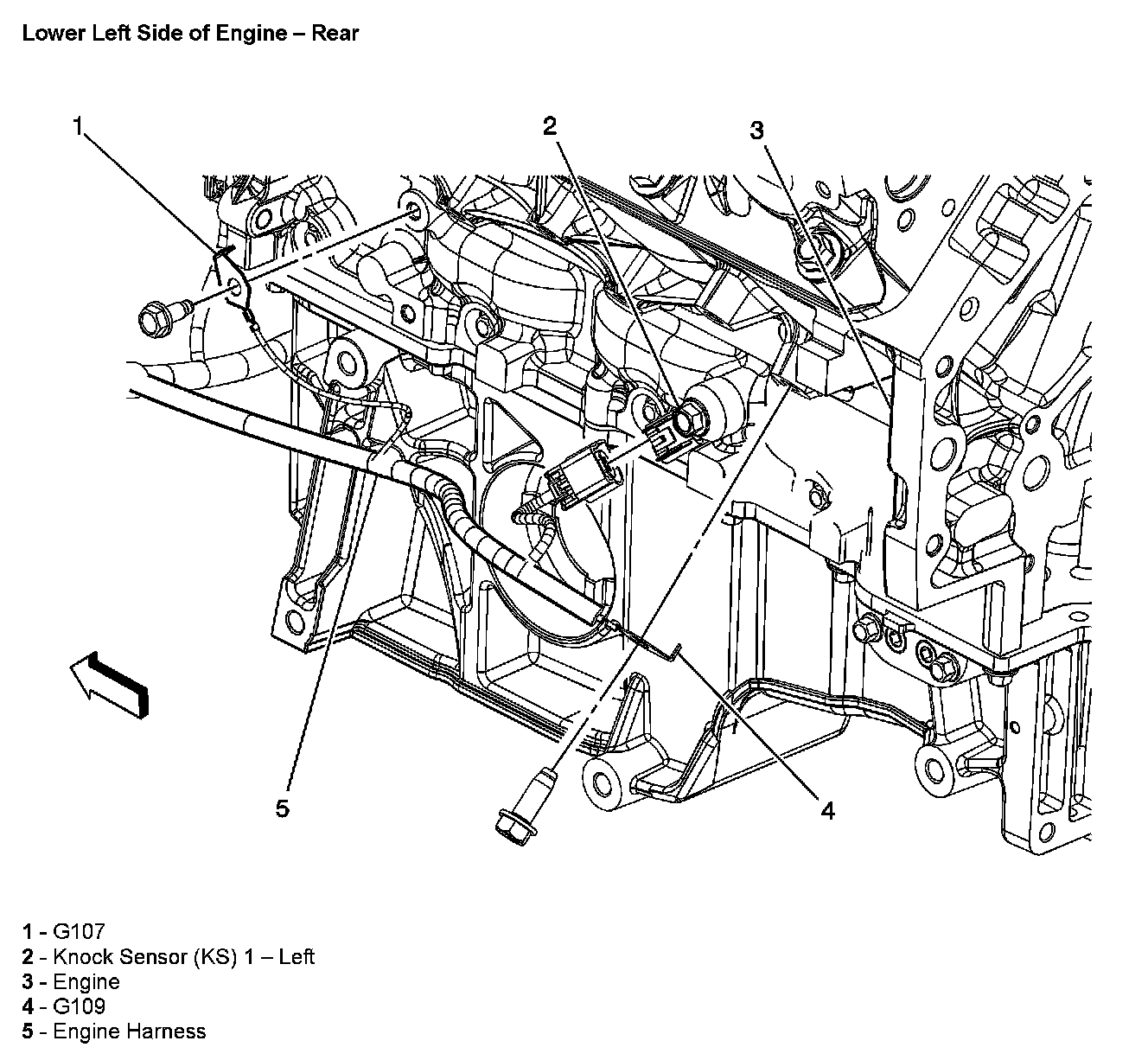 Lower Left Side of Engine – Rear

1

2

3

5

4

1 - G107
2 - Knock Sensor (KS) 1 – Left
3 - Engine
4 - G109
5 - Engine Harness