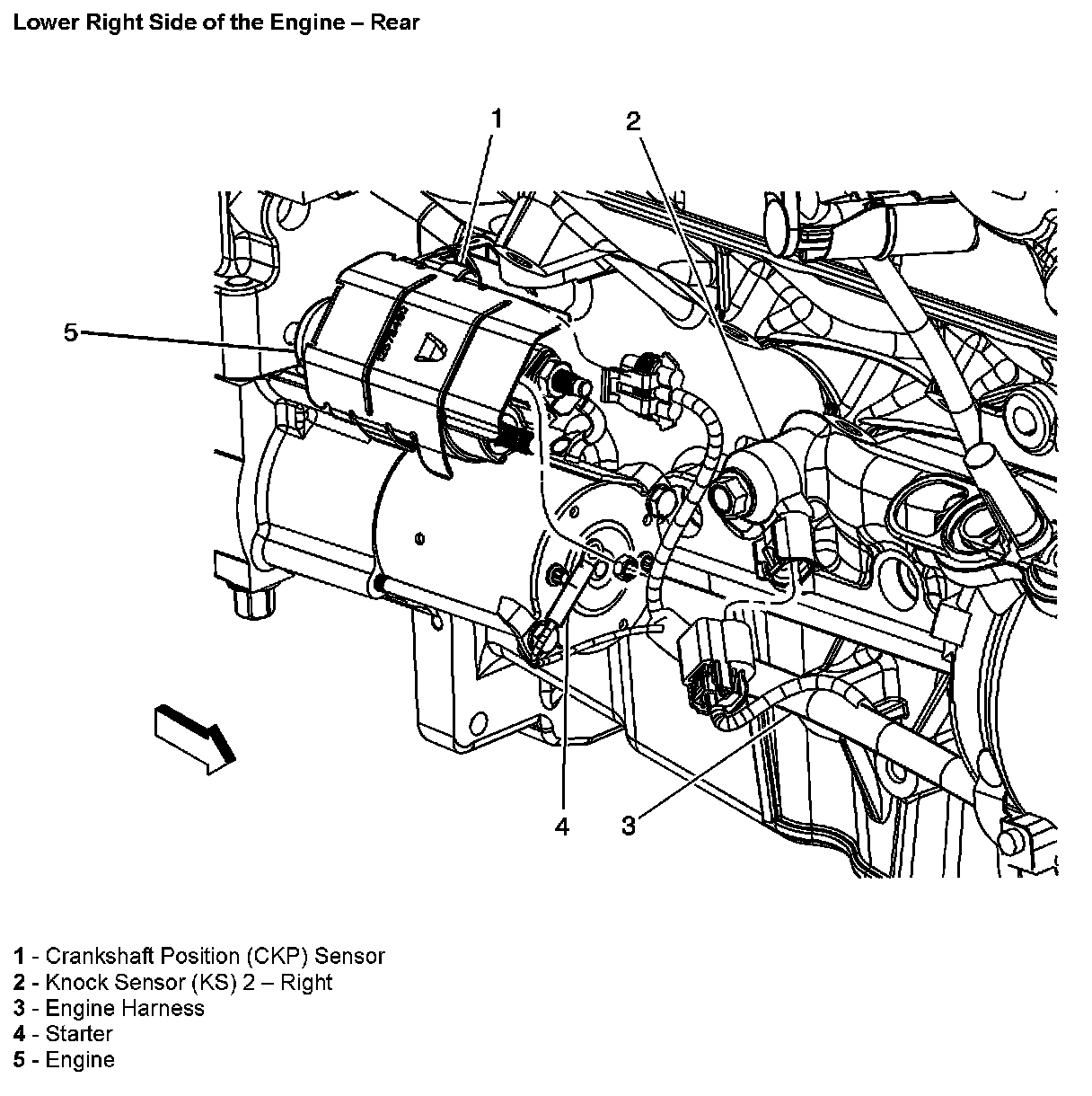 Lower Right Side of the Engine – Rear

1

2

5

4

3

1 - Crankshaft Position (CKP) Sensor
2 - Knock Sensor (KS) 2 – Right
3 - Engine Harness
4 - Starter
5 - Engine