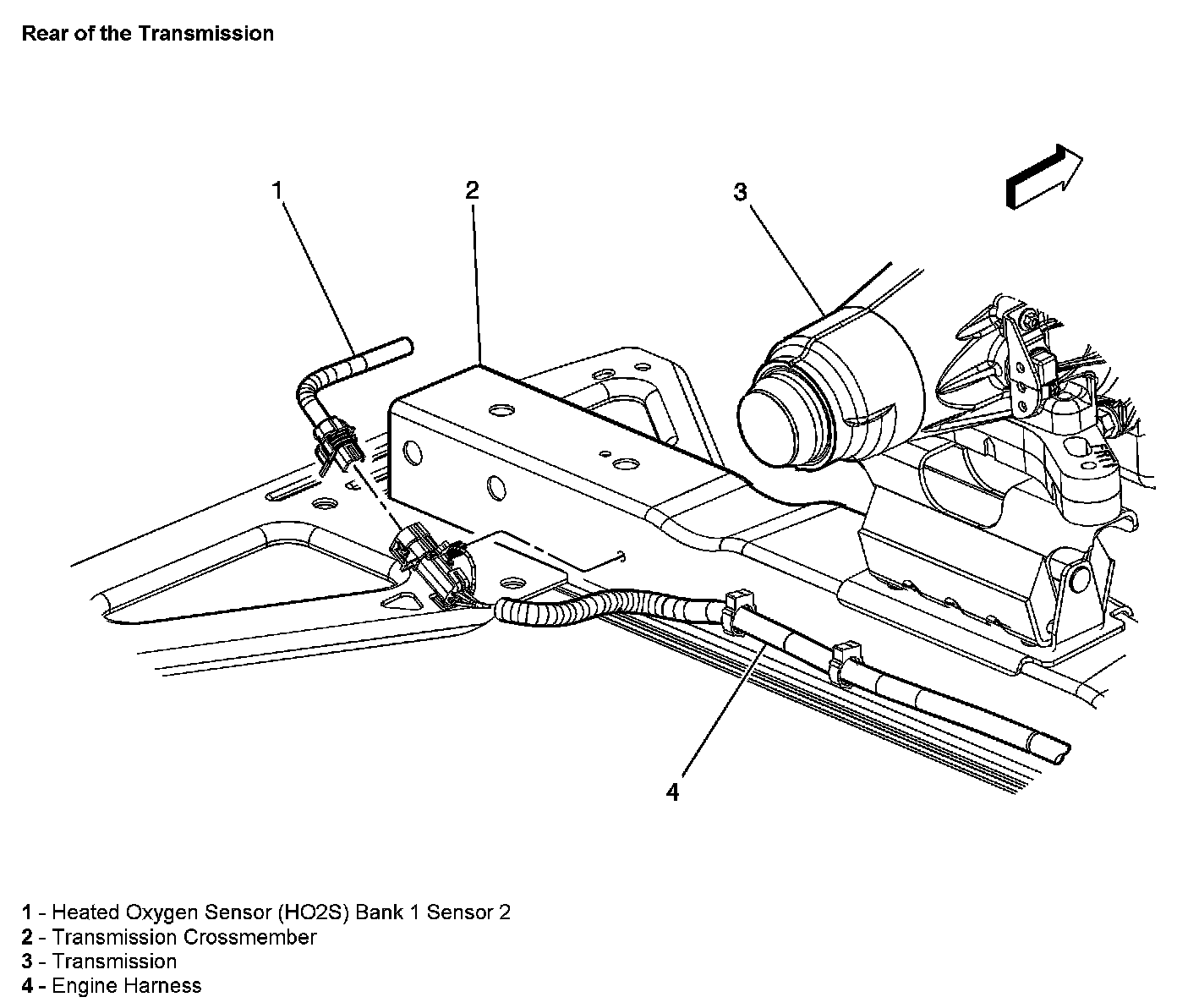 Rear of the Transmission

1

2

3

4

1 - Heated Oxygen Sensor (HO2S) Bank 1 Sensor 2
2 - Transmission Crossmember
3 - Transmission
4 - Engine Harness