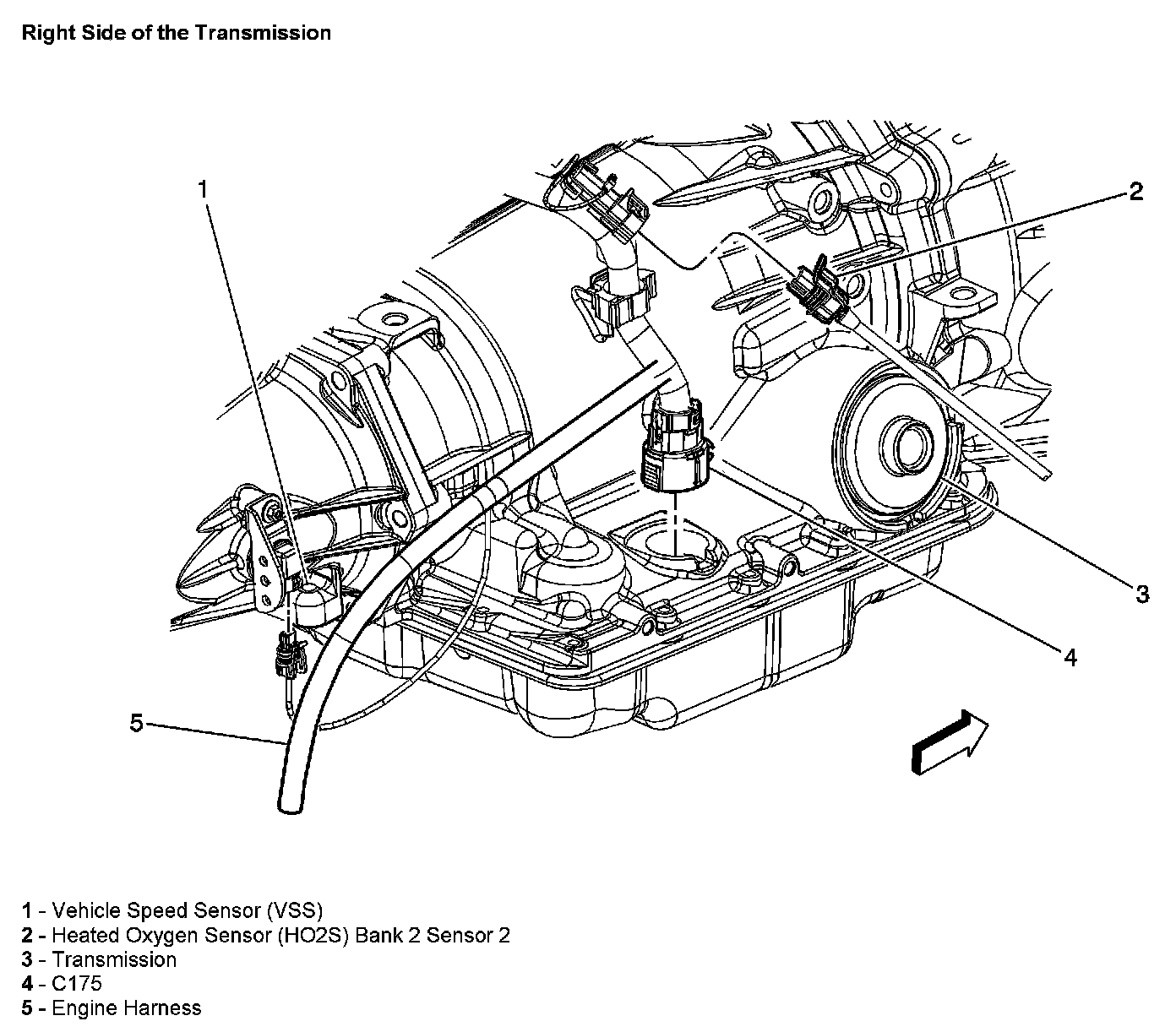 Right Side of the Transmission

1

2

3

4

5

1 - Vehicle Speed Sensor (VSS)
2 - Heated Oxygen Sensor (HO2S) Bank 2 Sensor 2
3 - Transmission
4 - C175
5 - Engine Harness