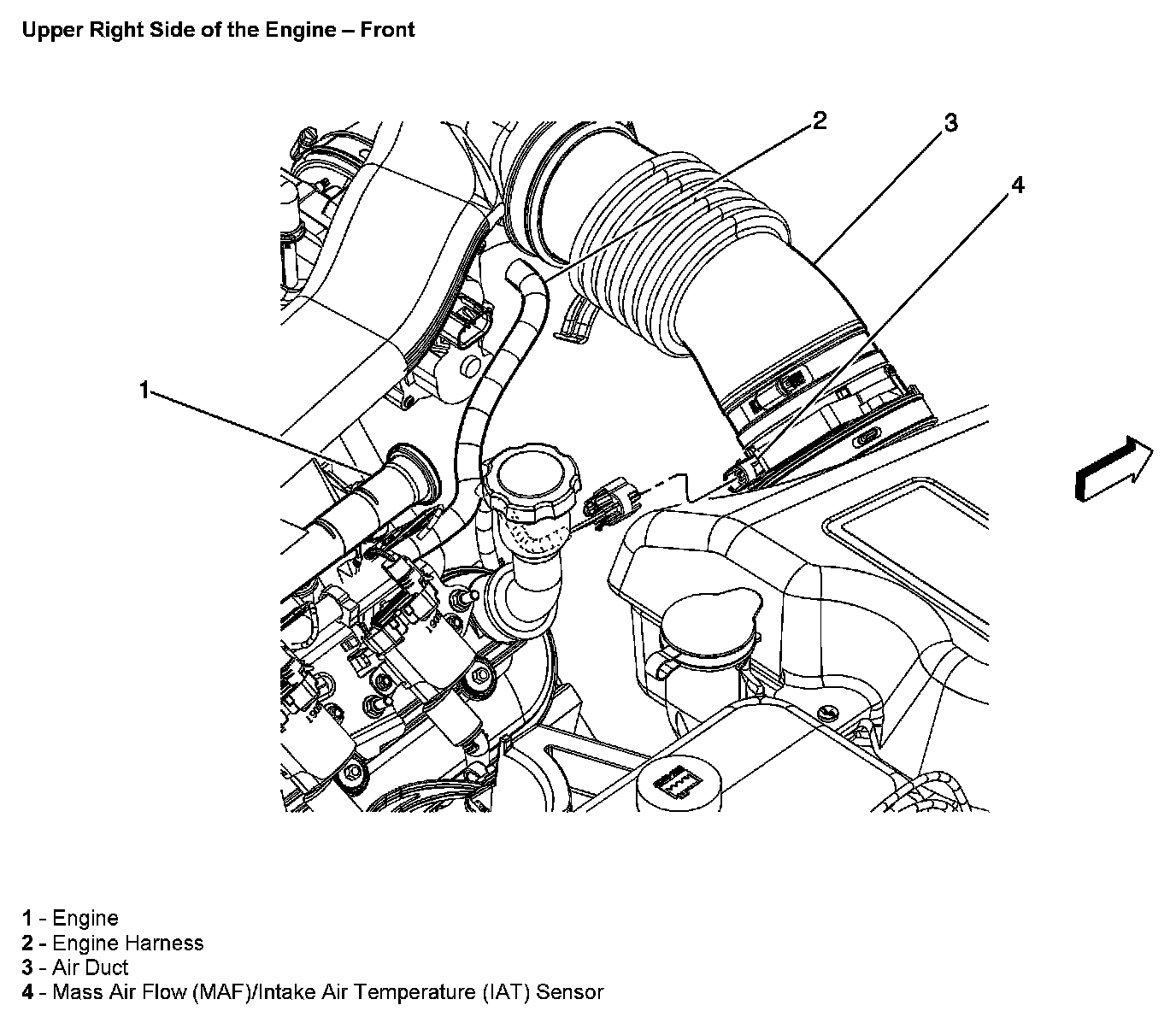 Upper Right Side of the Engine – Front

2
3
4
1

1 - Engine
2 - Engine Harness
3 - Air Duct
4 - Mass Air Flow (MAF)/Intake Air Temperature (IAT) Sensor