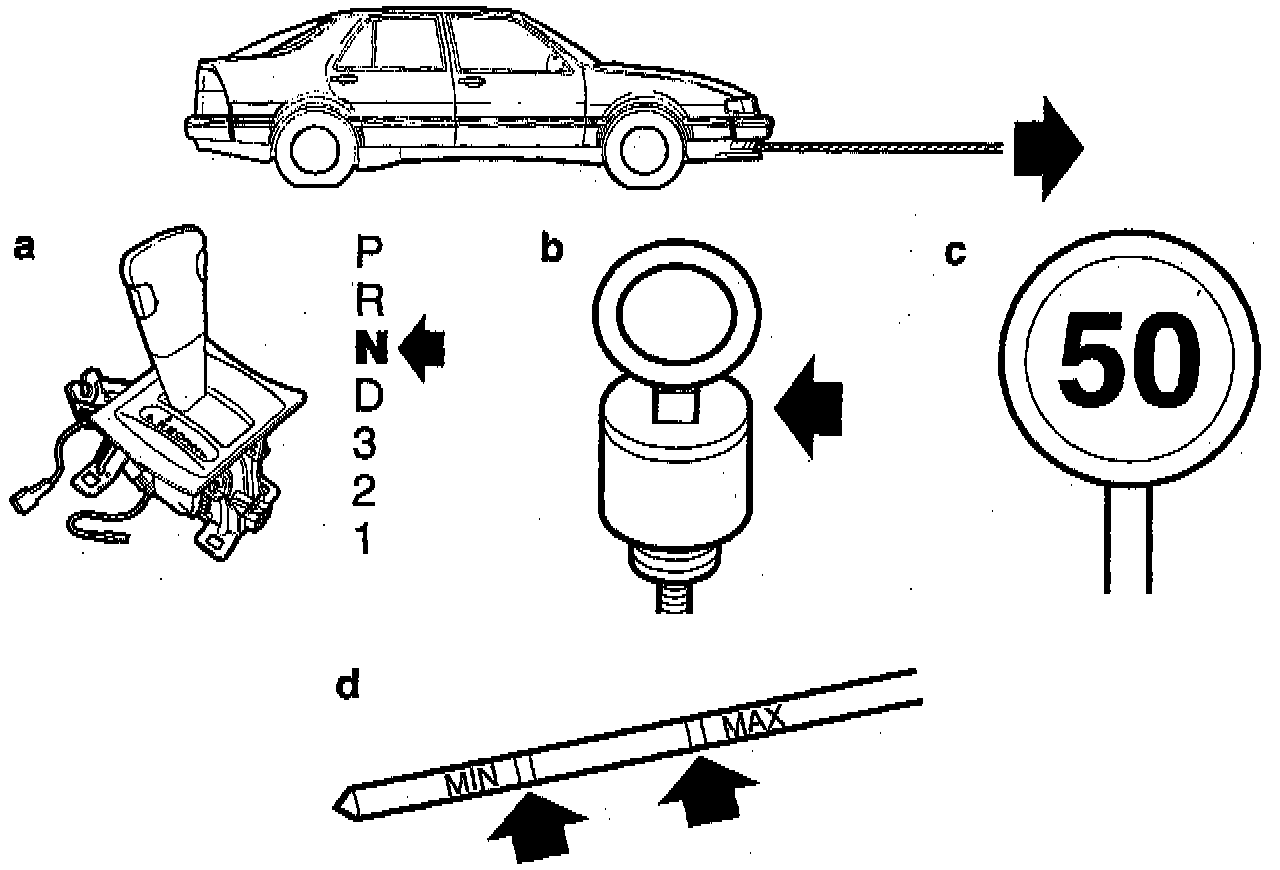 a

P
R
N
D
3
2
1

b

c

50

d

MIN

MAX