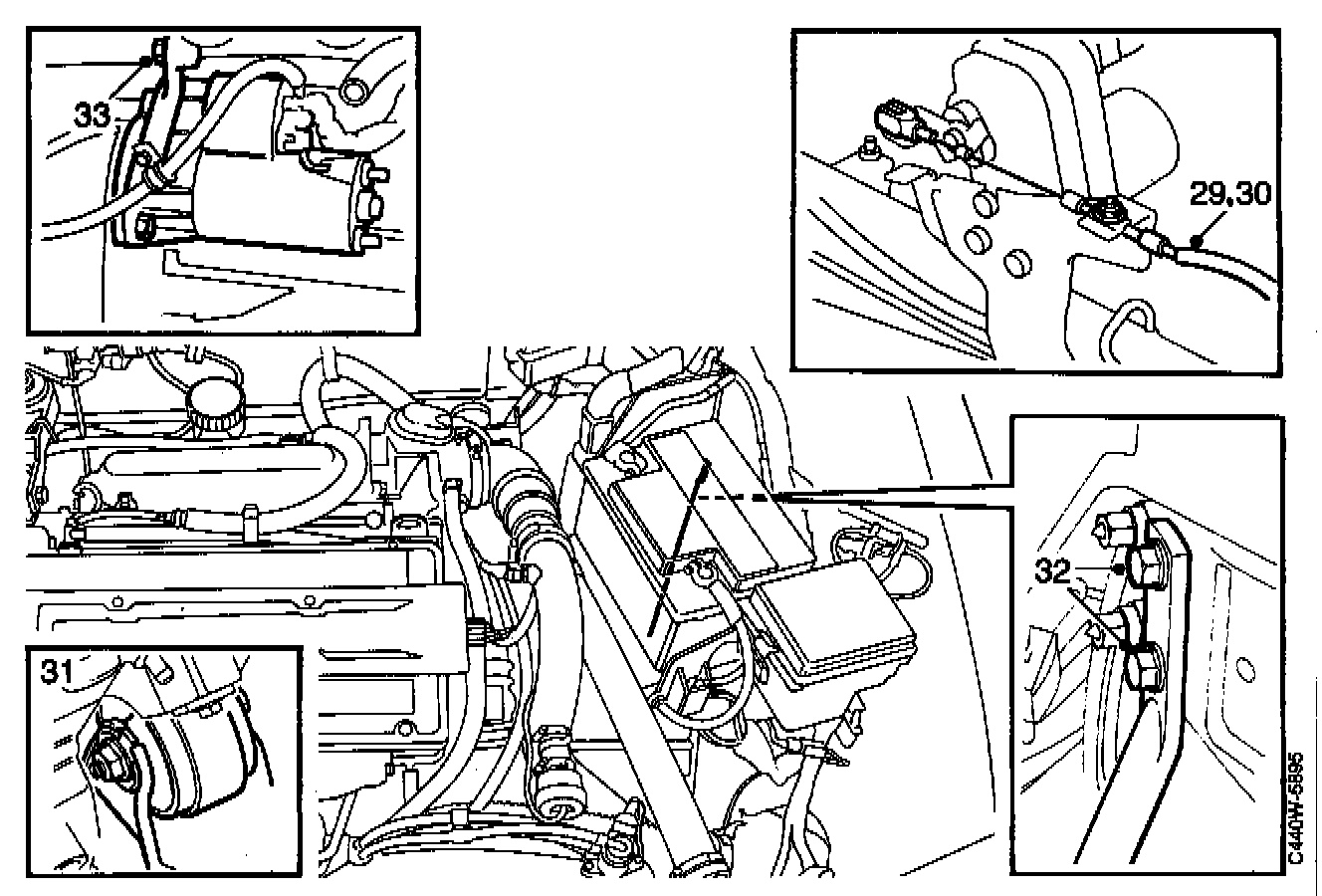 33

29,30

32

31

C440W-5895