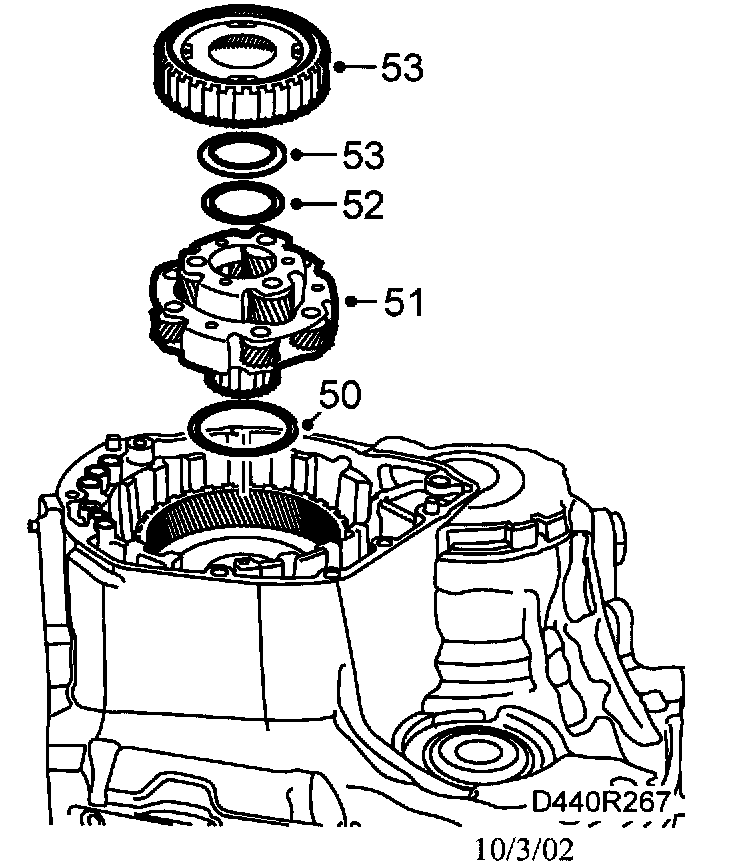 53

53

52

51

50

D440R267

10/3/02