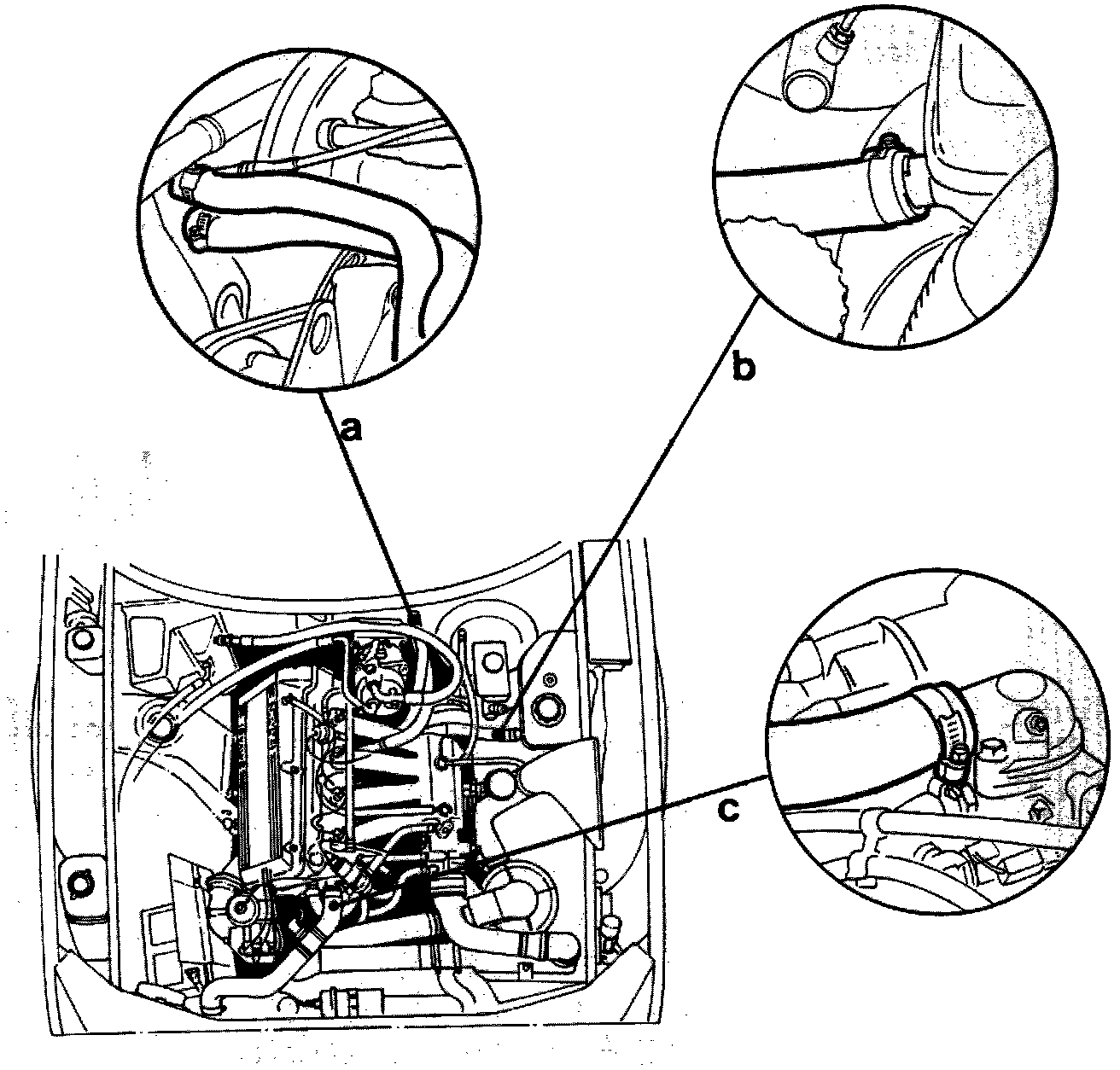 a

b

c