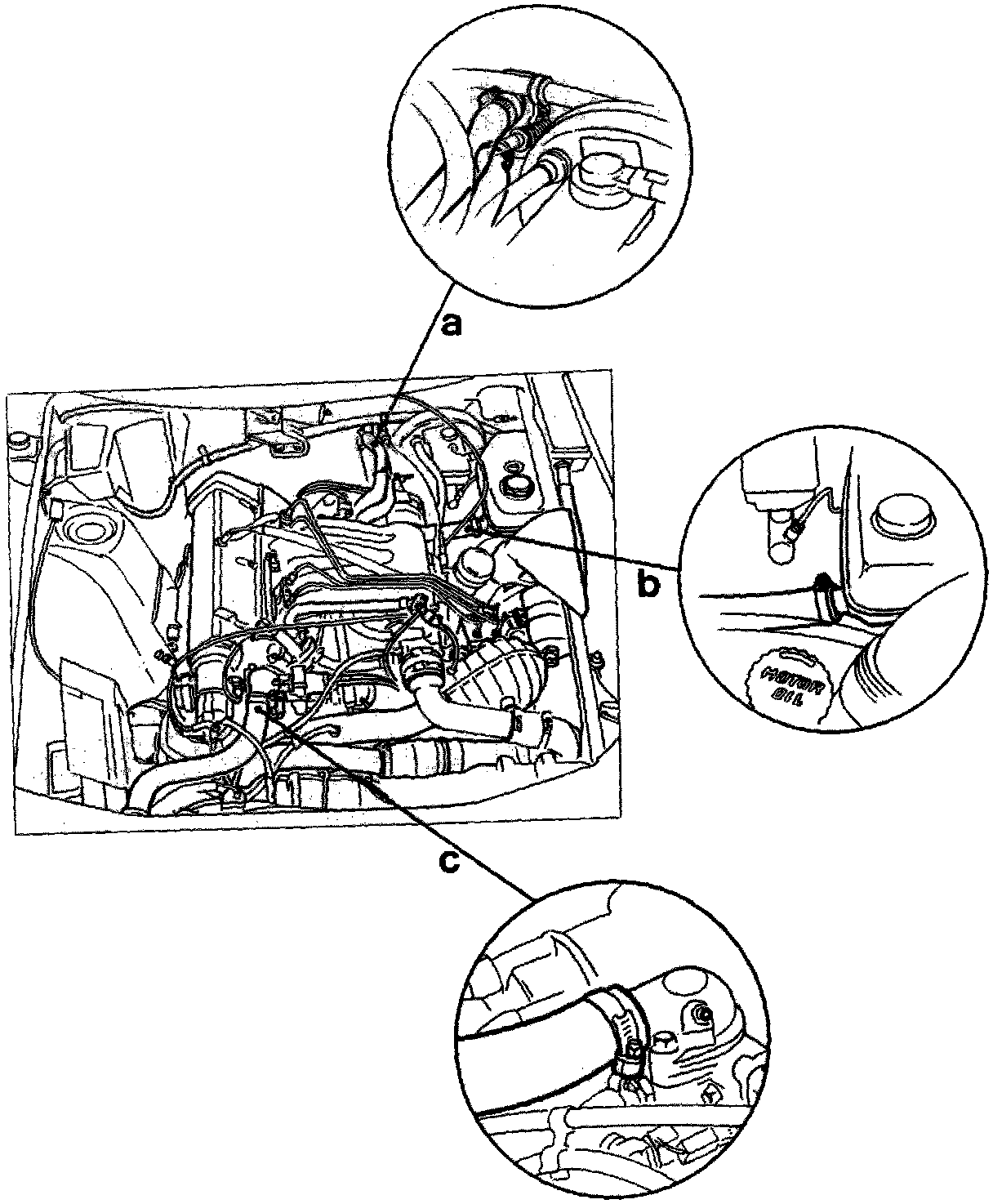 a
b
MOTOR OIL
c