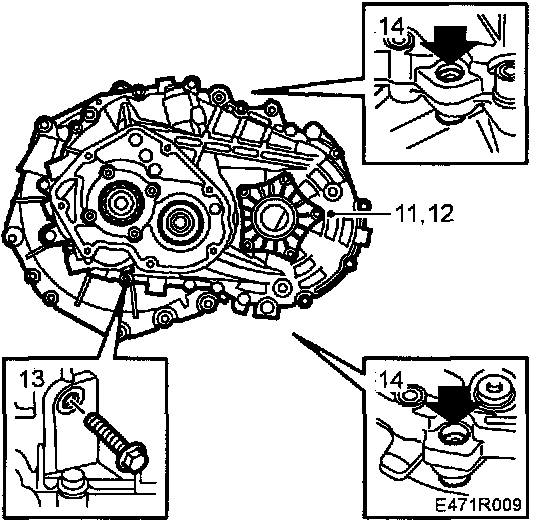 14
11,12
13
14
E471R009